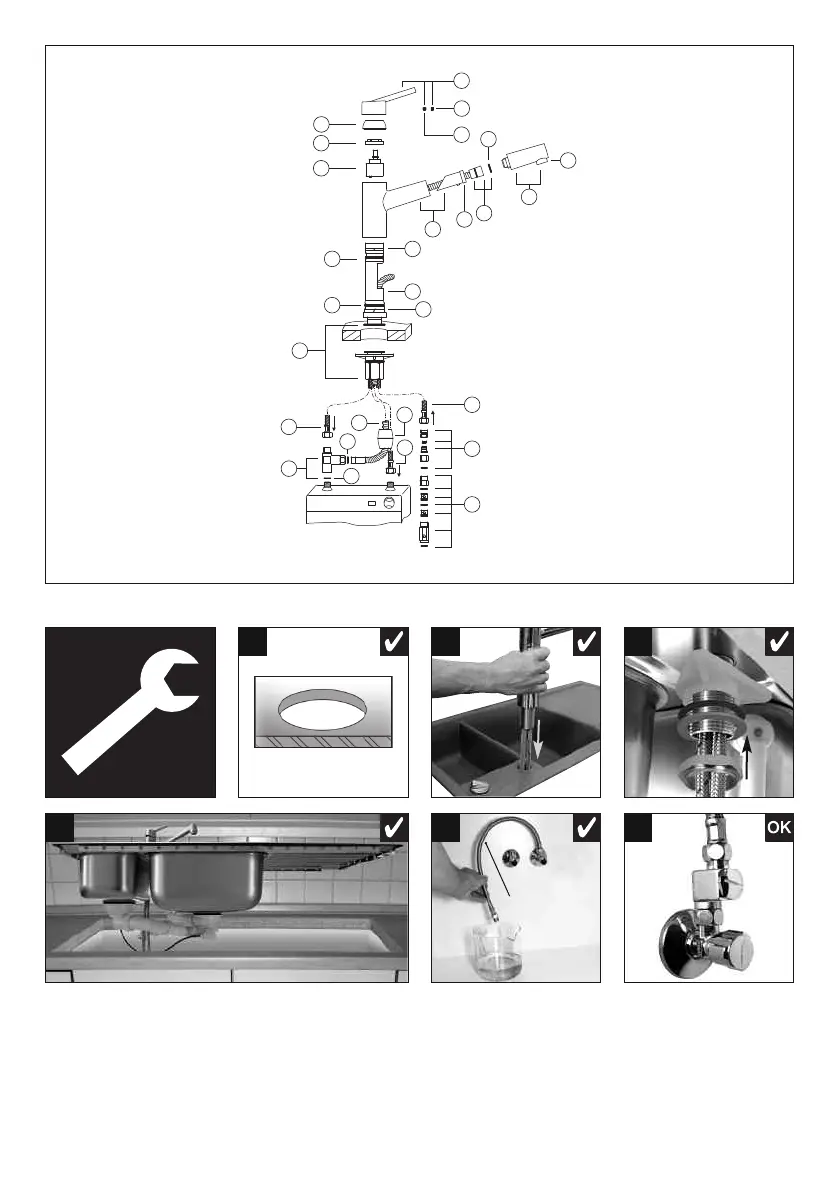 OK