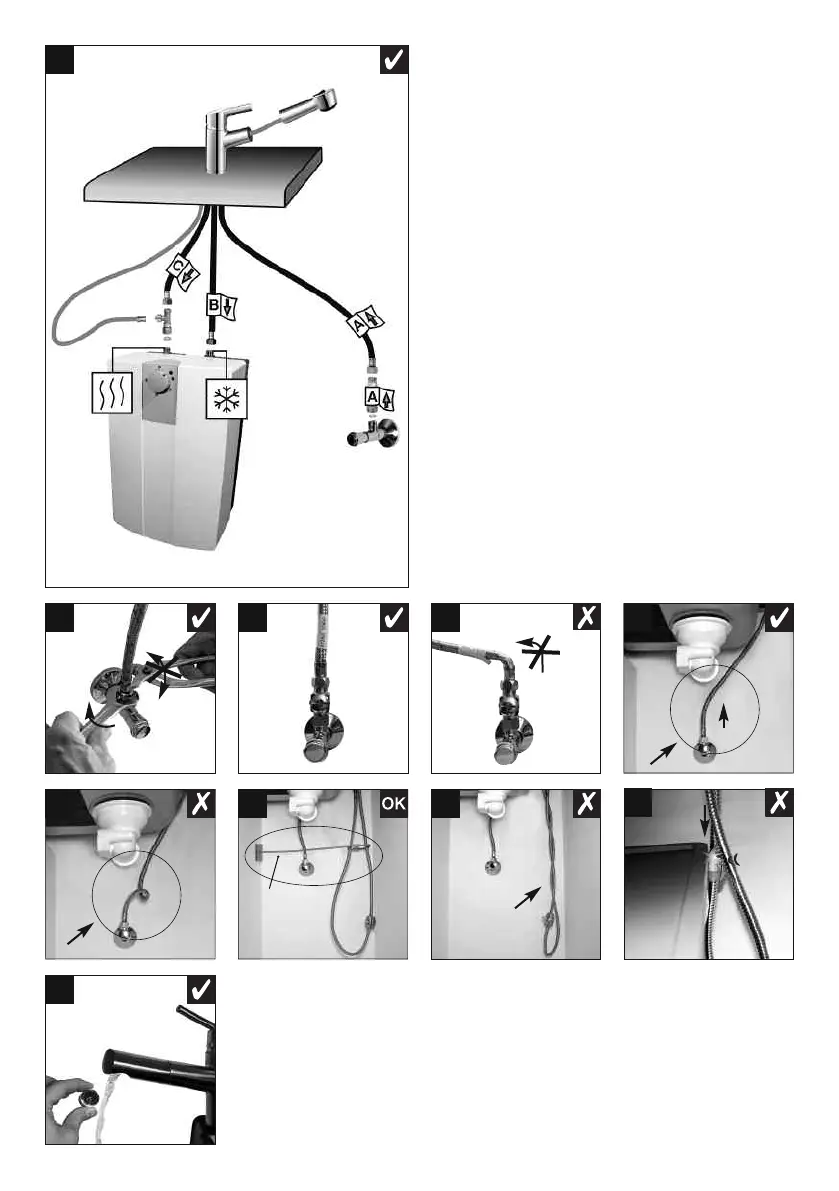 C

B

A

A

OK