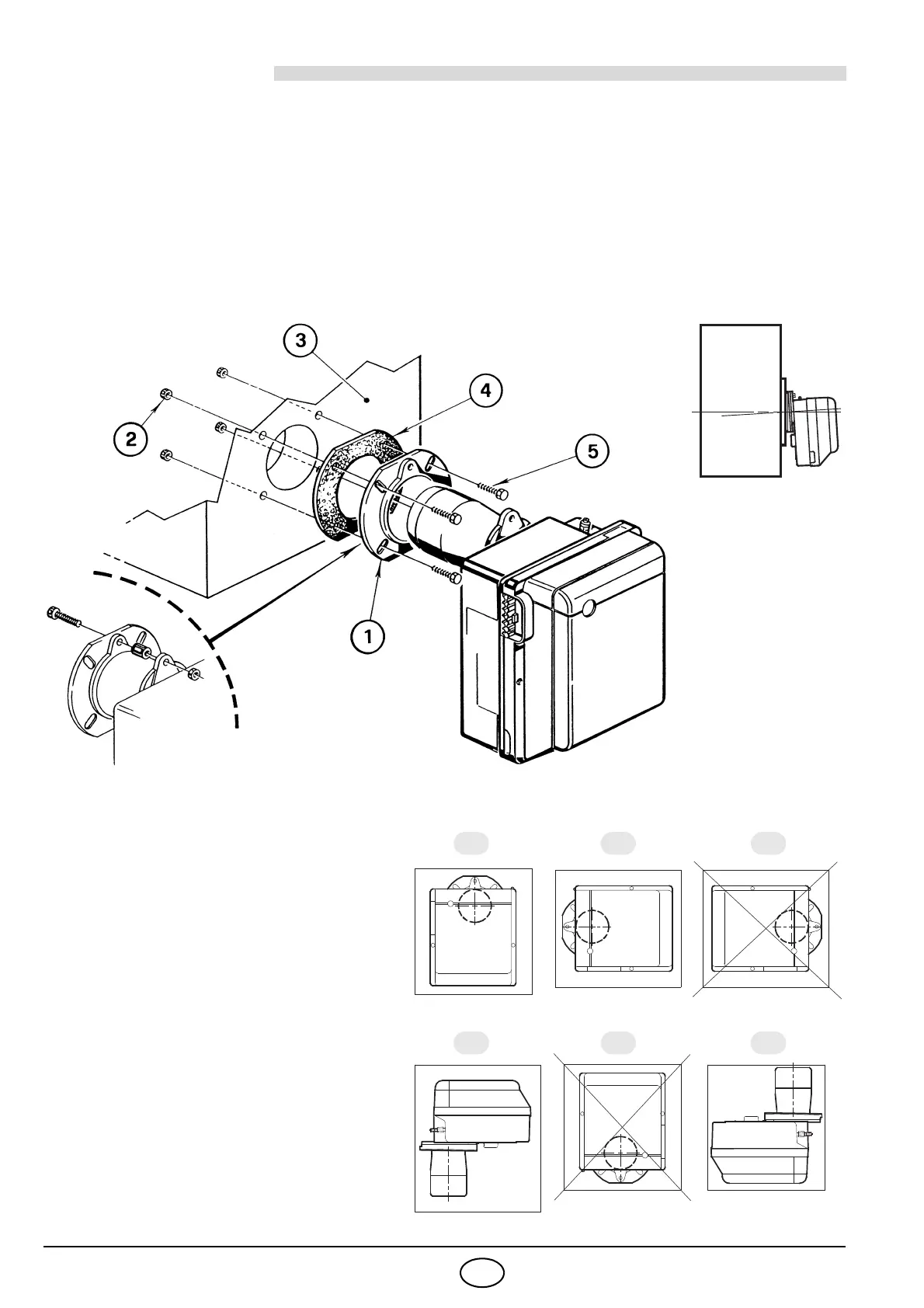 3

4

2

5

1