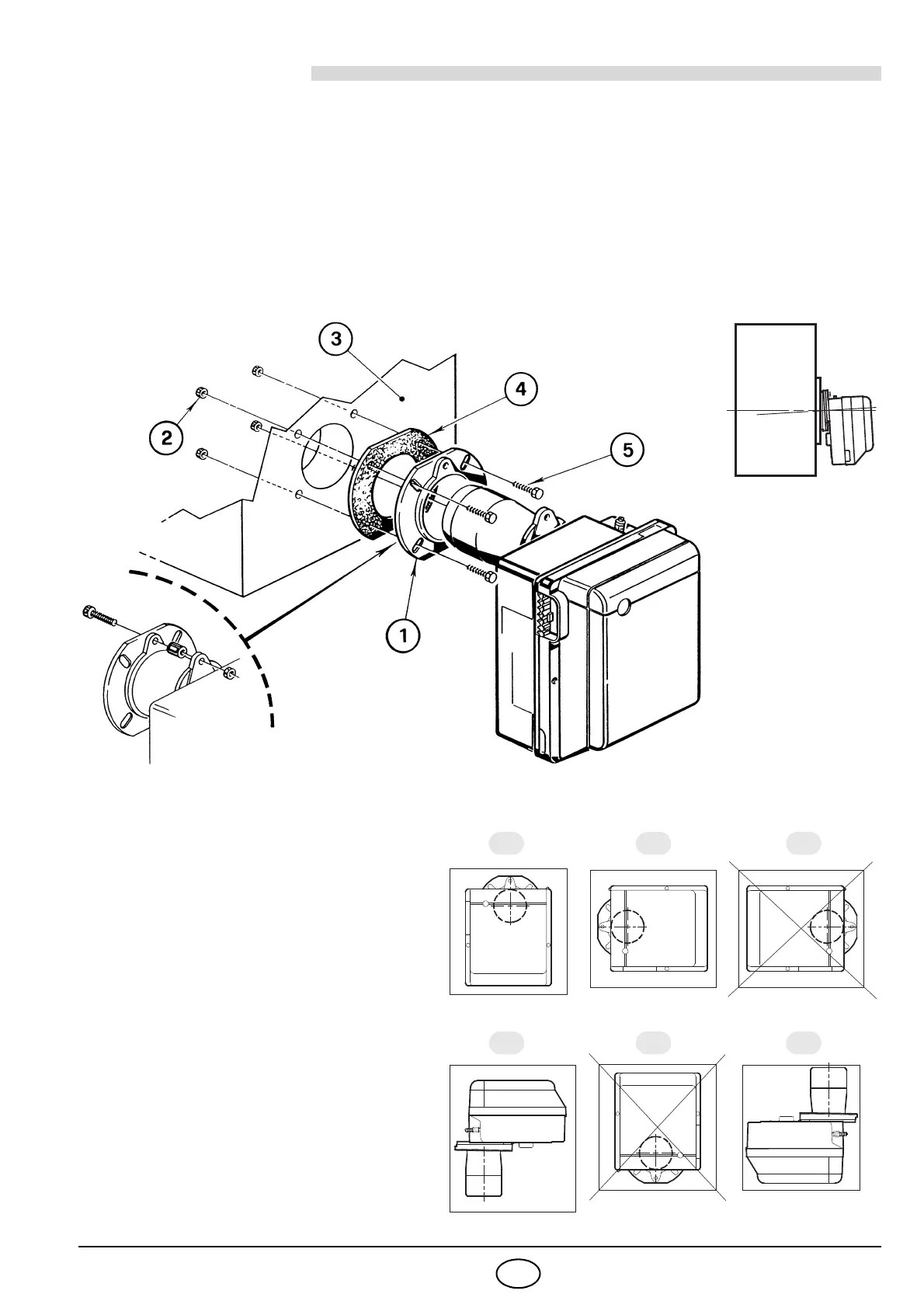 3

4

2

5

1