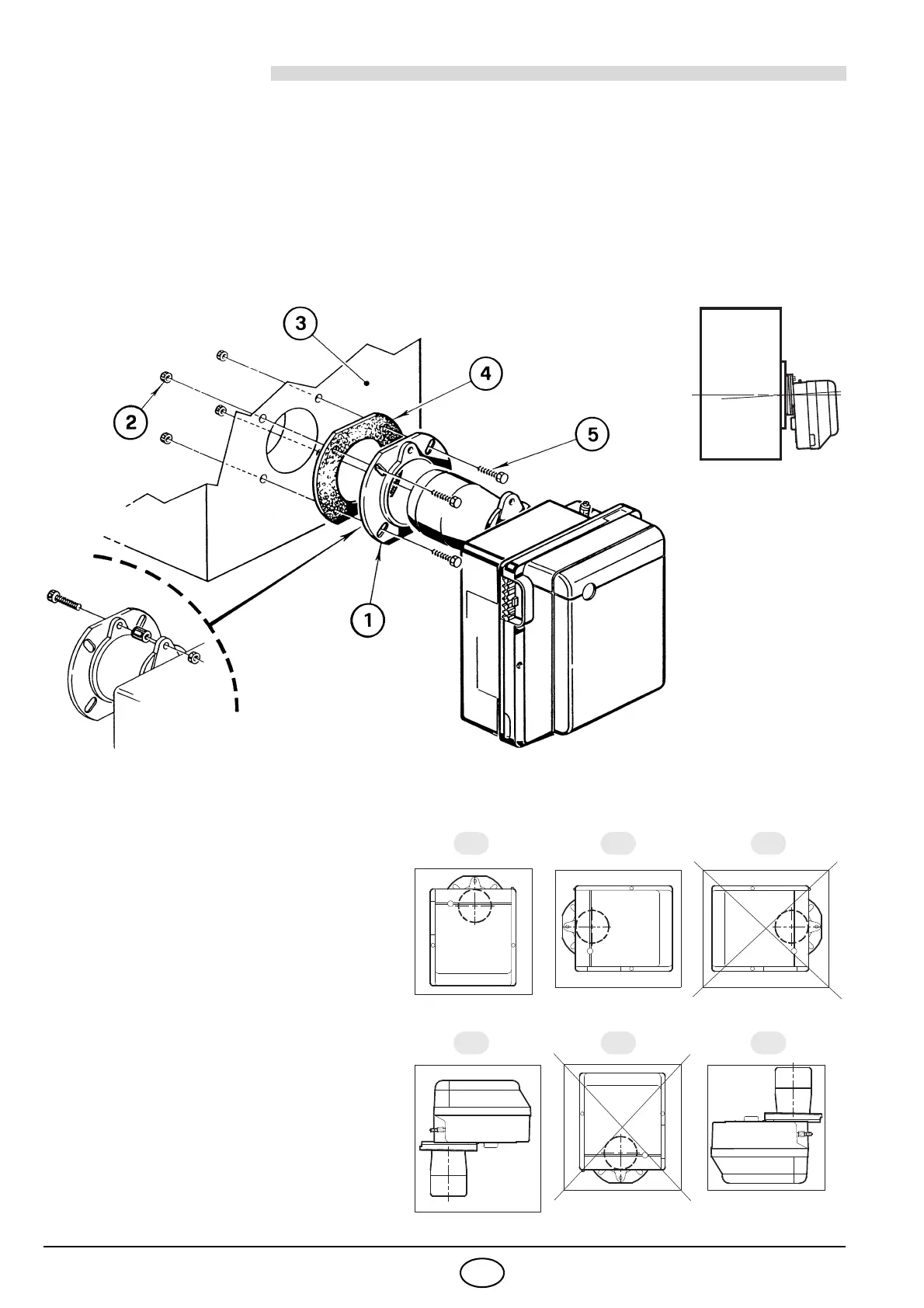 3

4

2

5

1