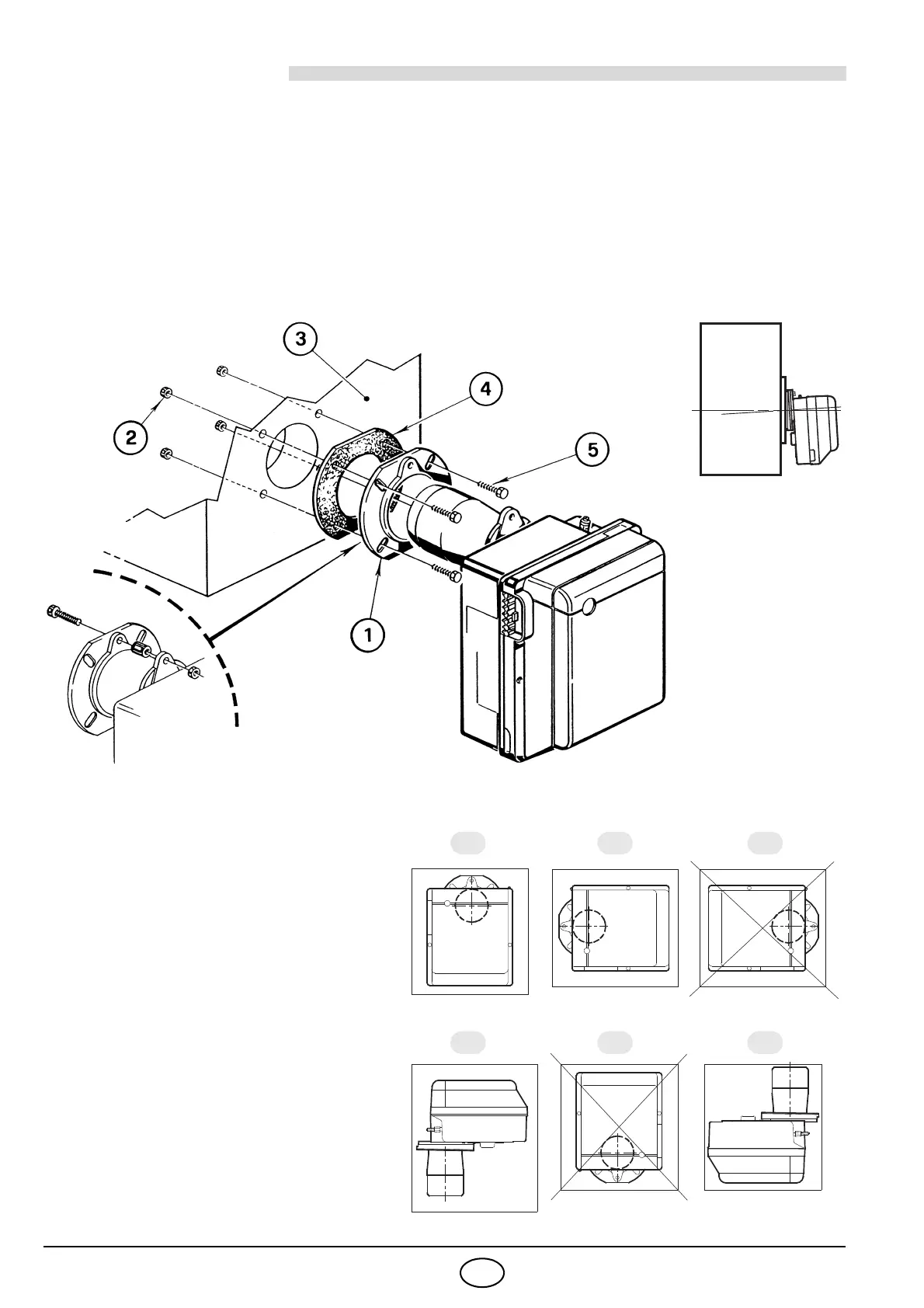 3

4

2

5

1