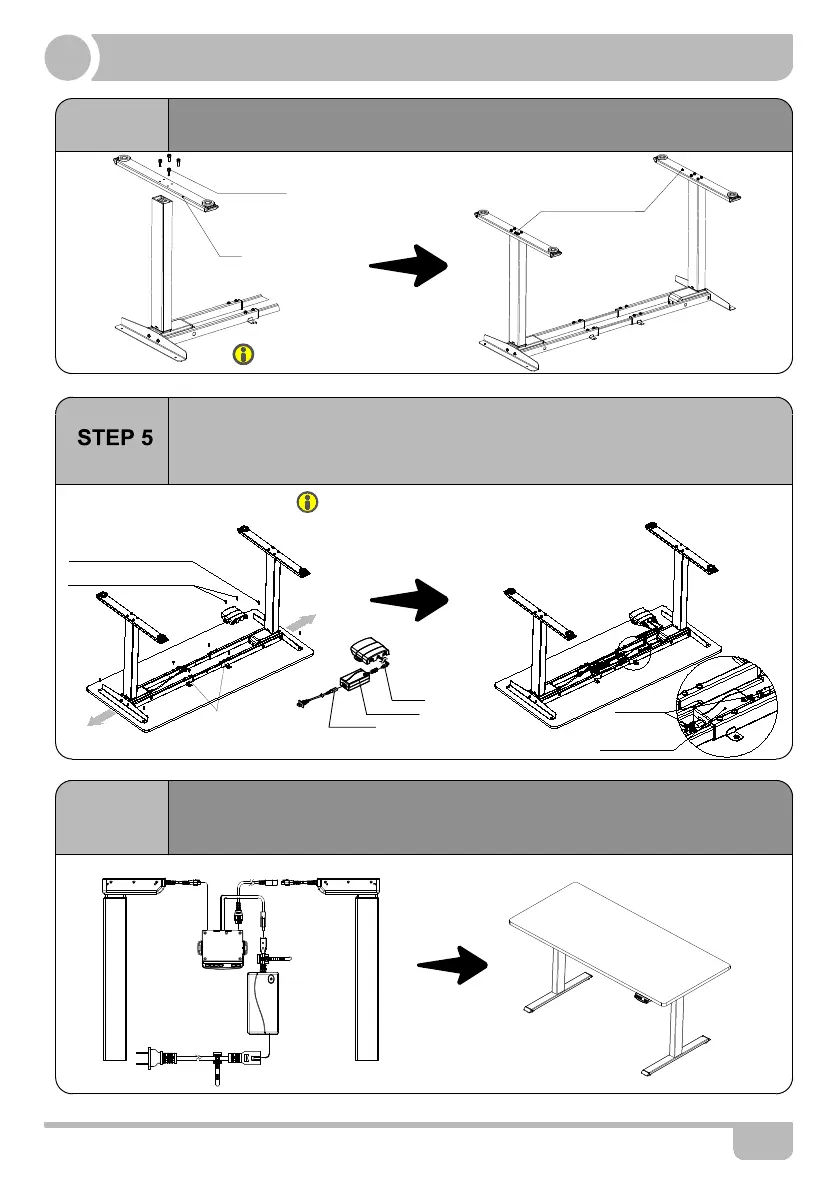 STEP 5