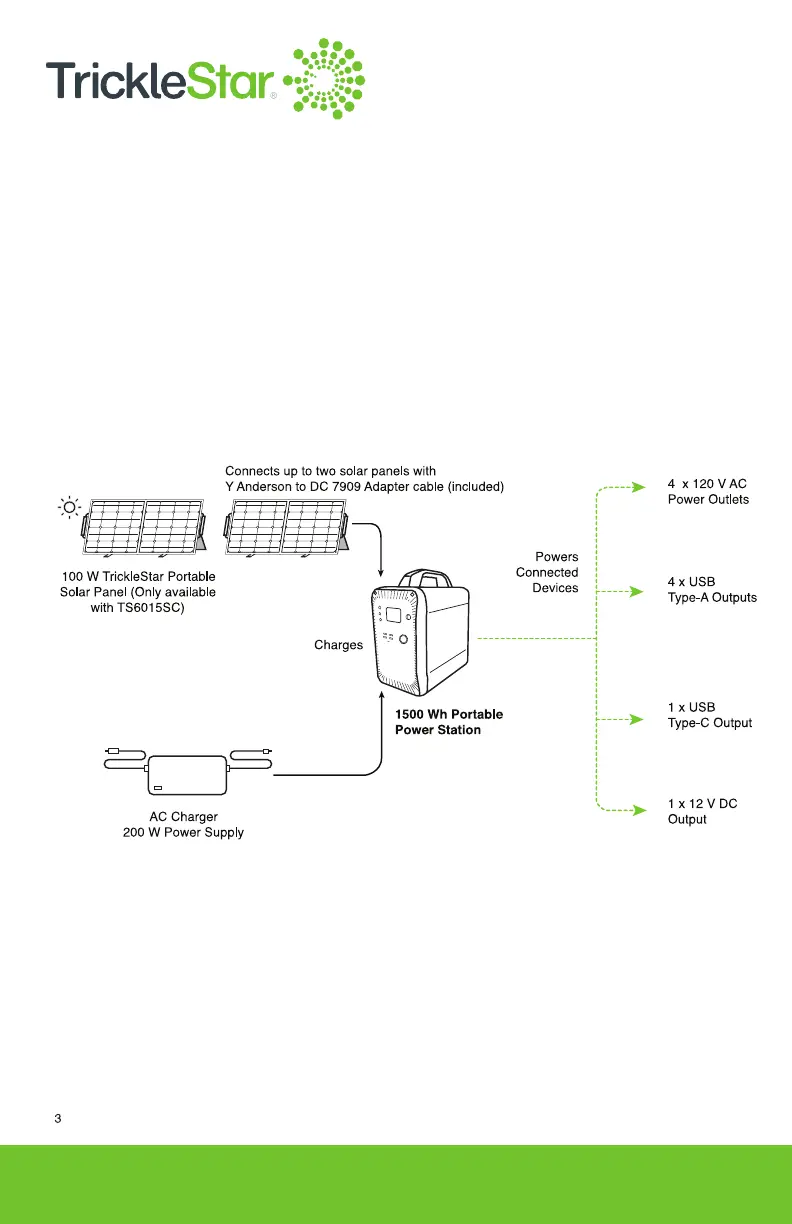 TrickleStar®

Connects up to two solar panels with Y Anderson to DC 7909 Adapter cable (included)

100 W TrickleStar Portable Solar Panel (Only available with TS6015SC)

Charges

1500 Wh Portable Power Station

AC Charger
200 W Power Supply

Powers Connected Devices

4 x 120 V AC Power Outlets

4 x USB Type-A Outputs

1 x USB Type-C Output

1 x 12 V DC Output

3