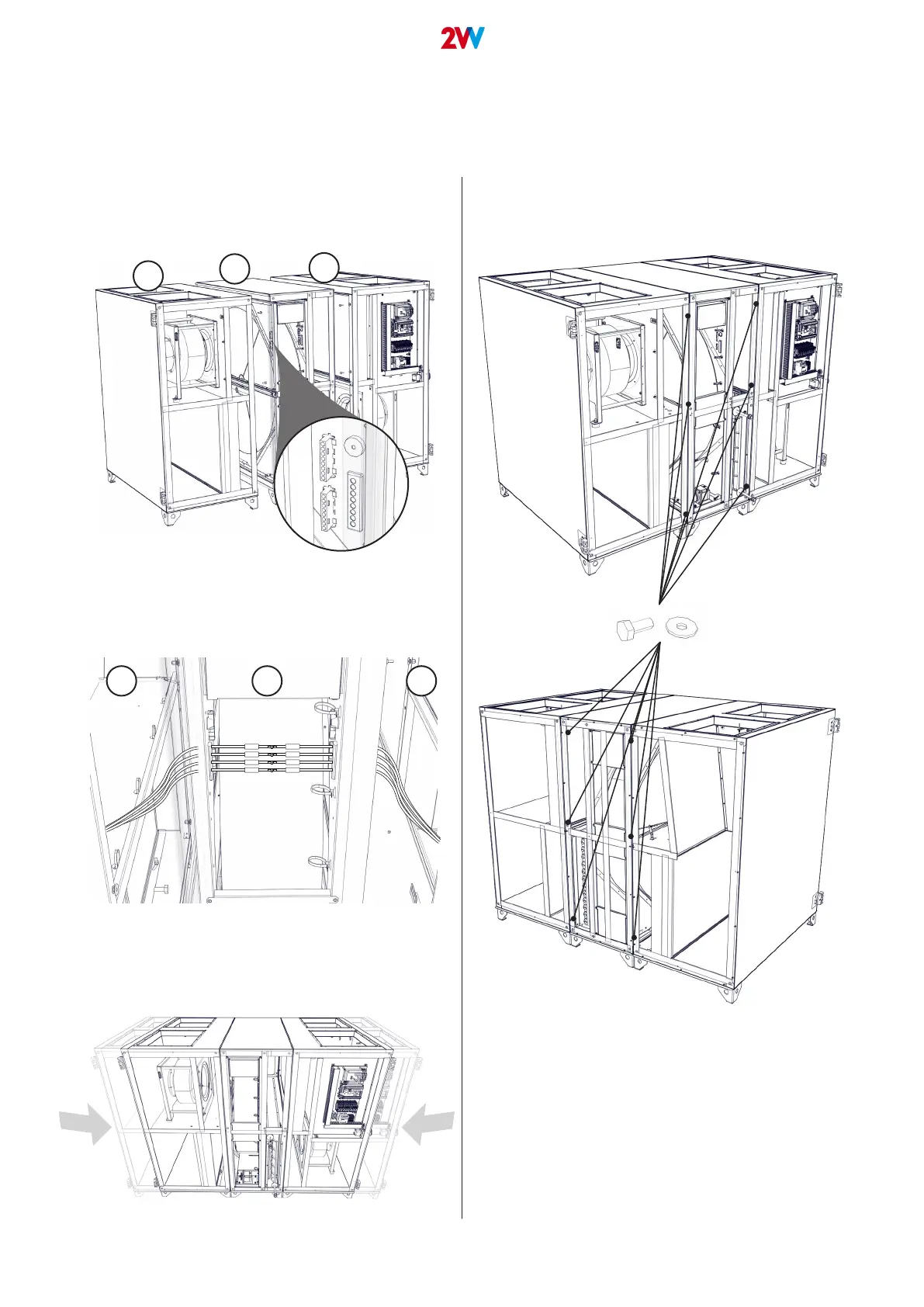 2VV