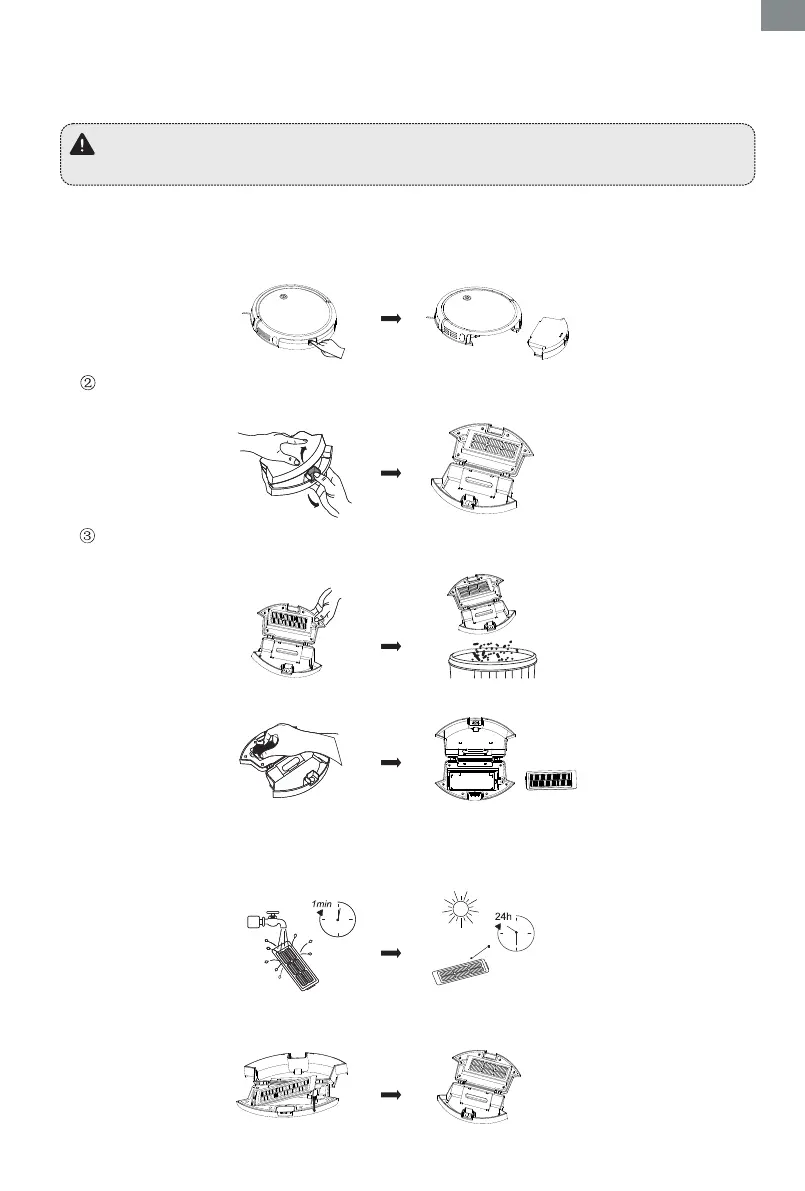 ②

③

1min

24h