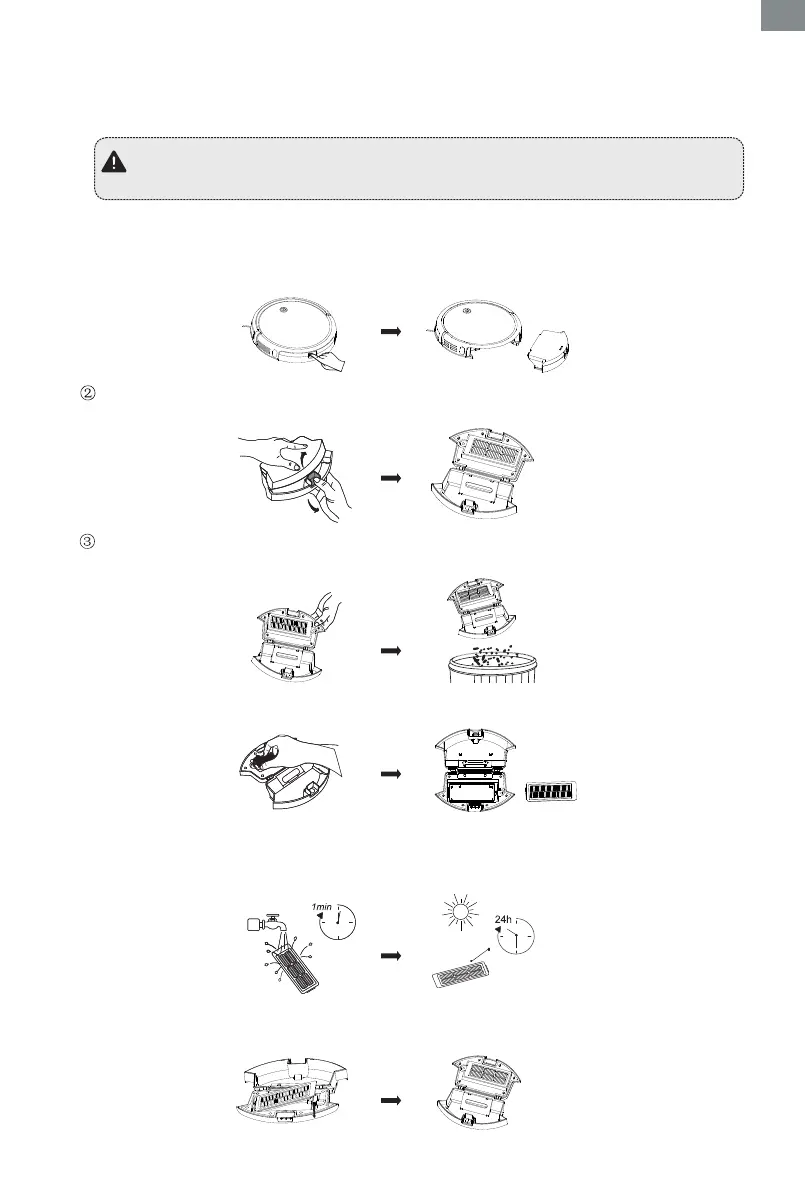 ②

③

1min

24h