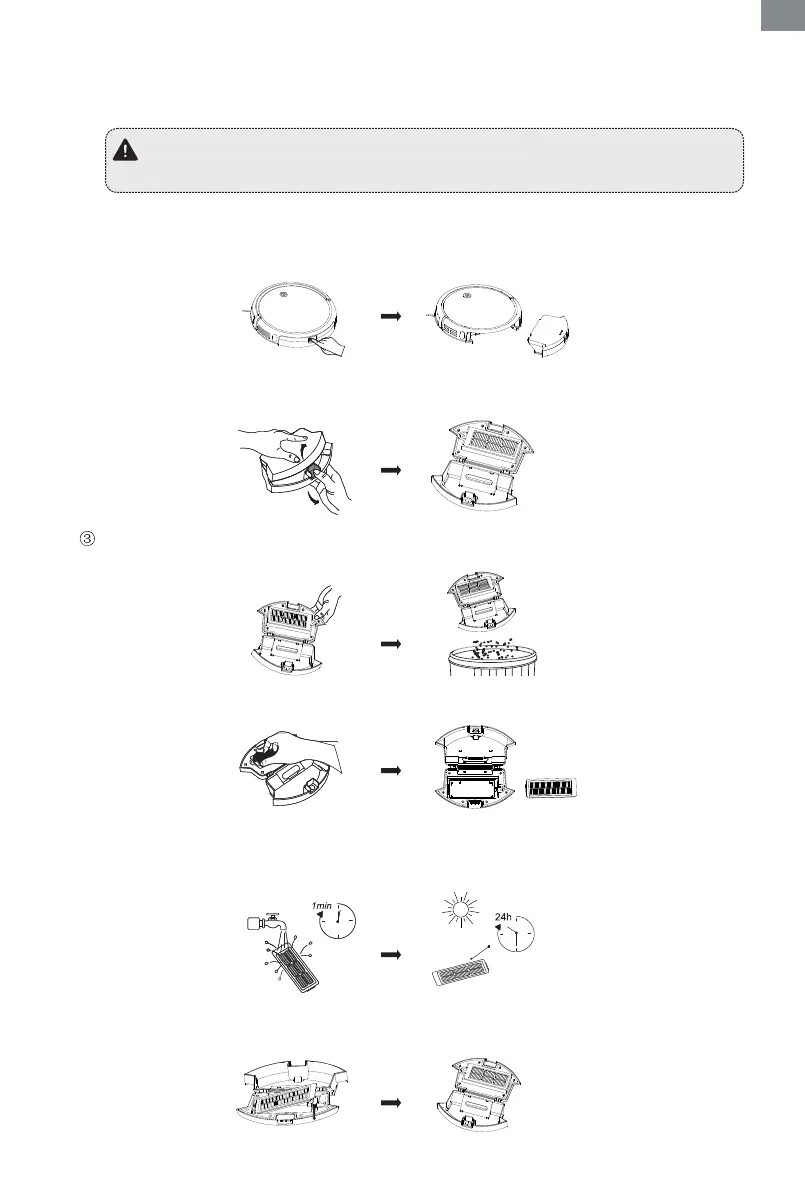 ③

1min

24h