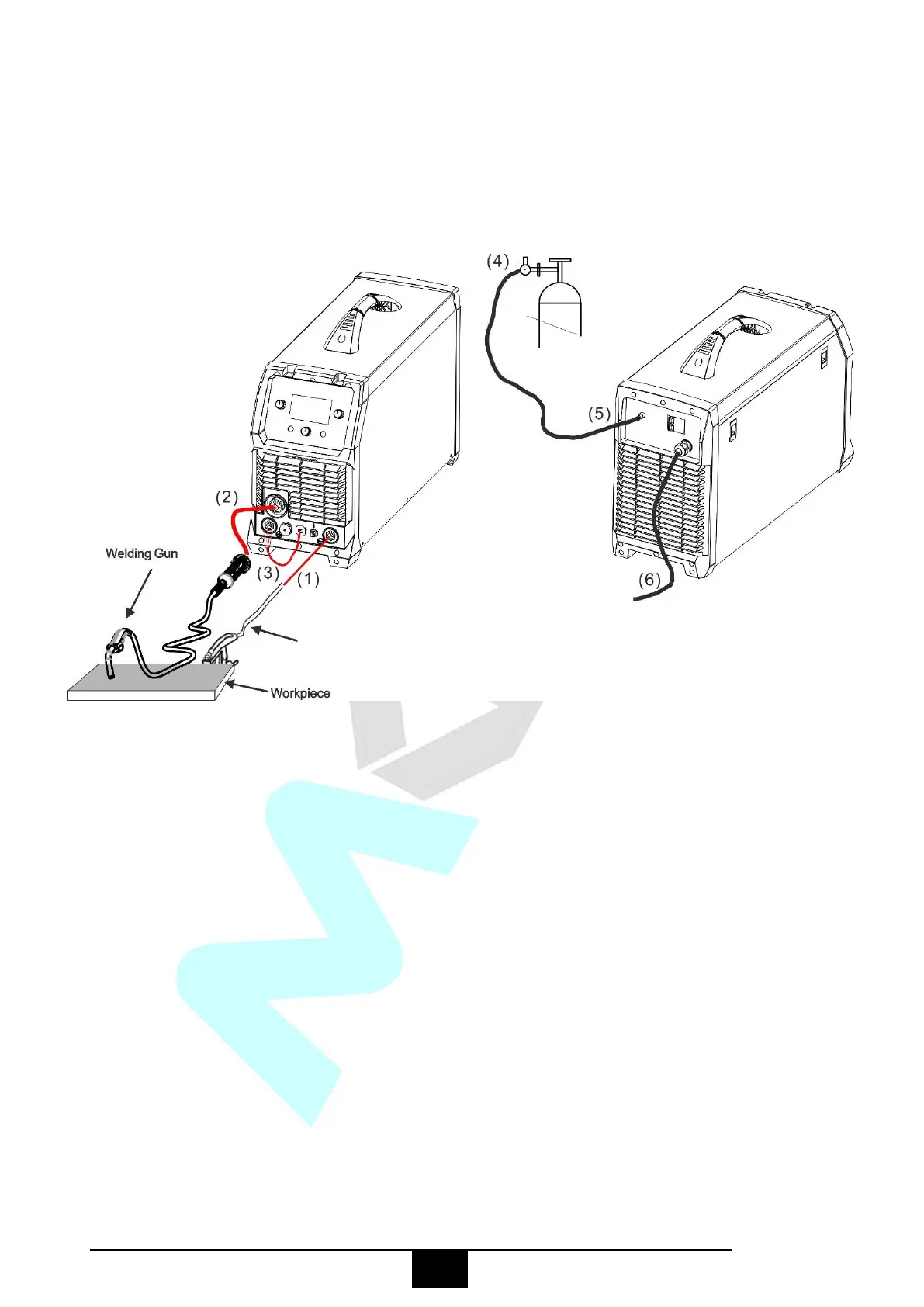 (4)

(5)

(2)

Welding Gun

(3) (1)

(6)

Workpiece