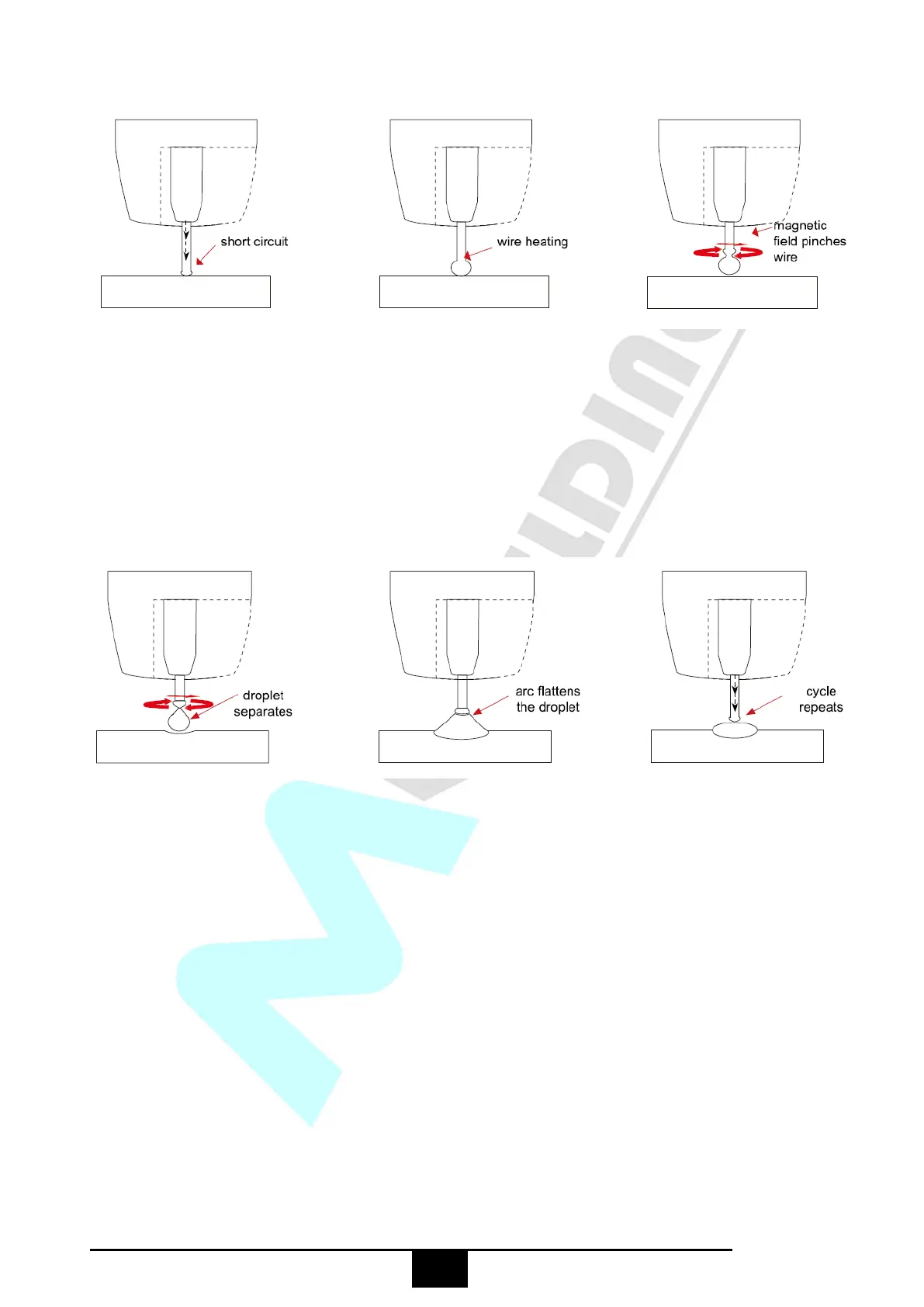 short circuit

wire heating

magnetic field pinches wire

droplet separates

arc flattens the droplet

cycle repeats