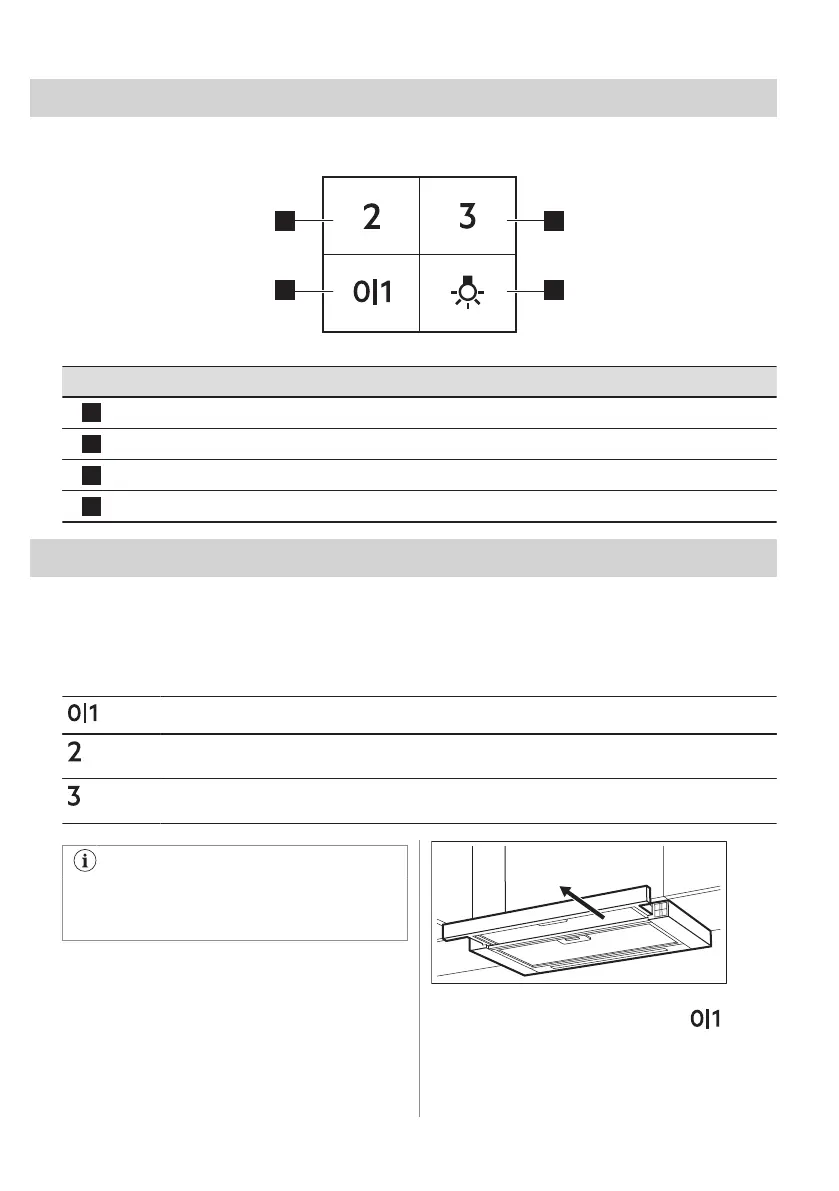 2

3

0|1

0|1

2

3

0|1