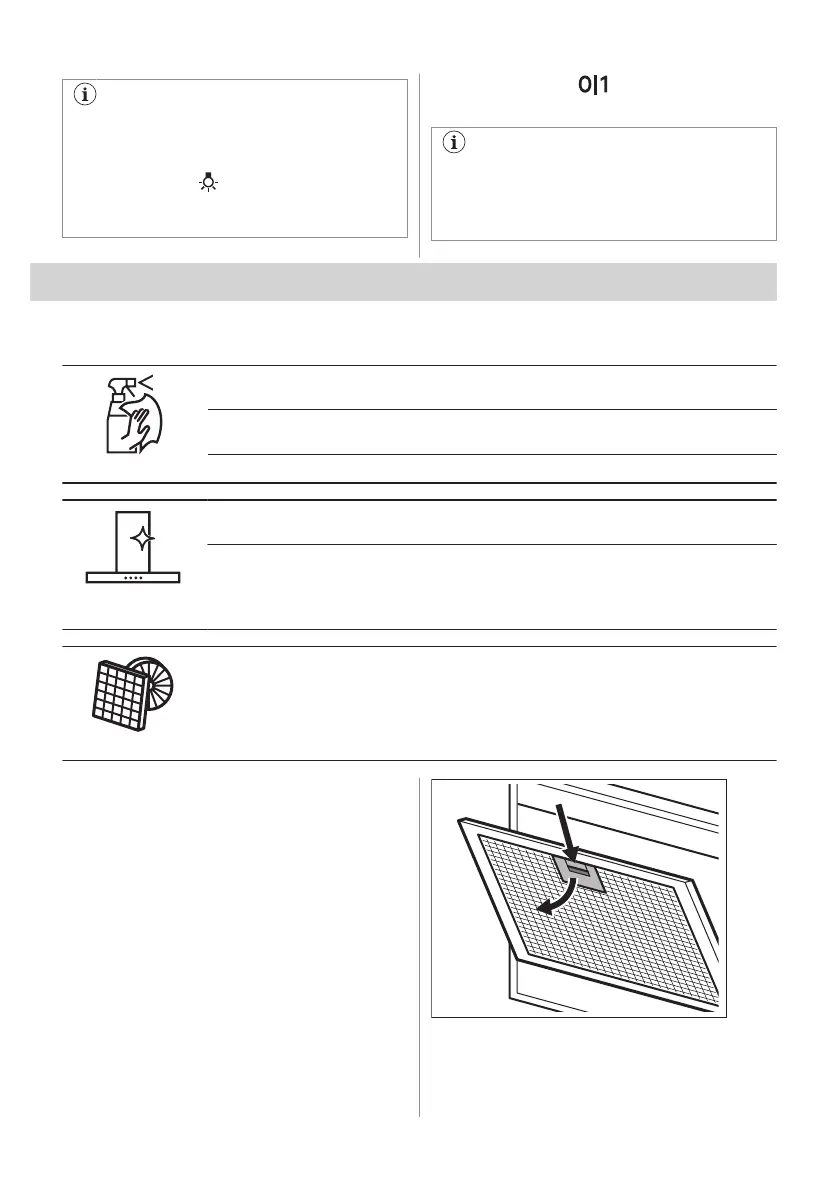 0|1