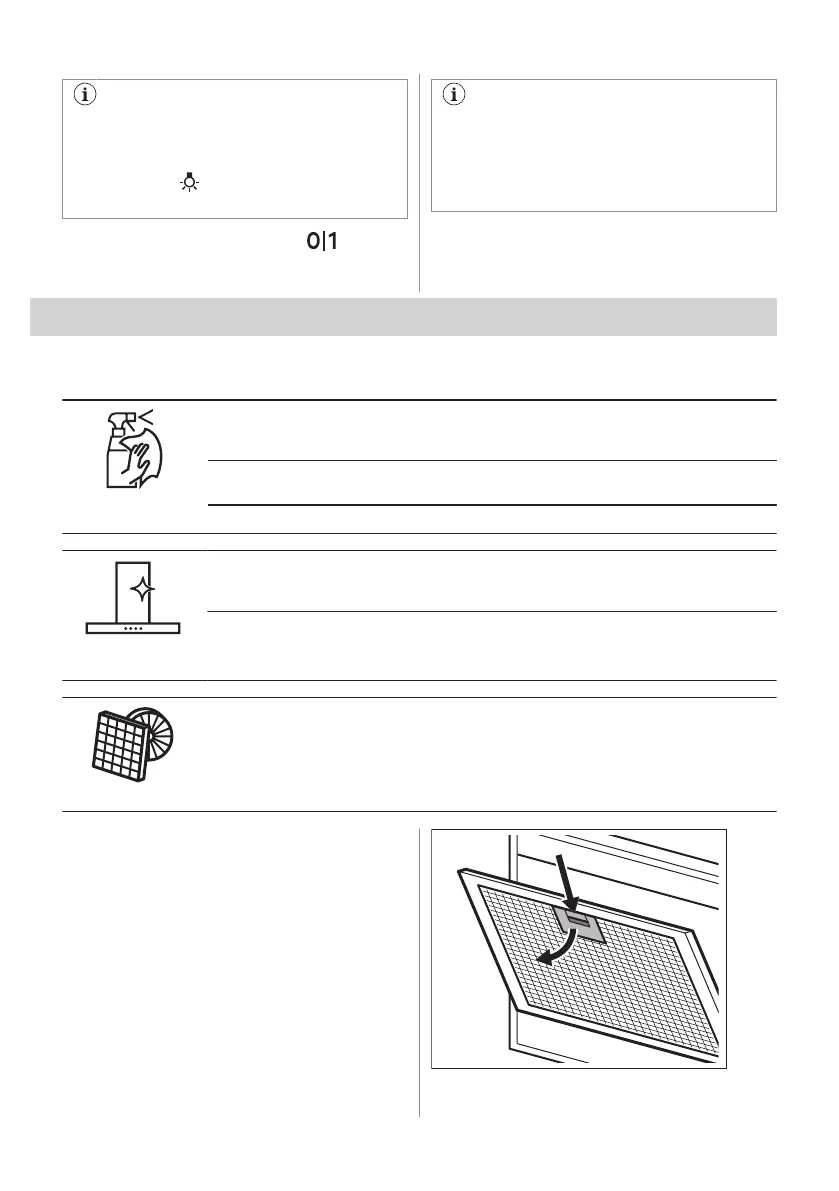 0|1