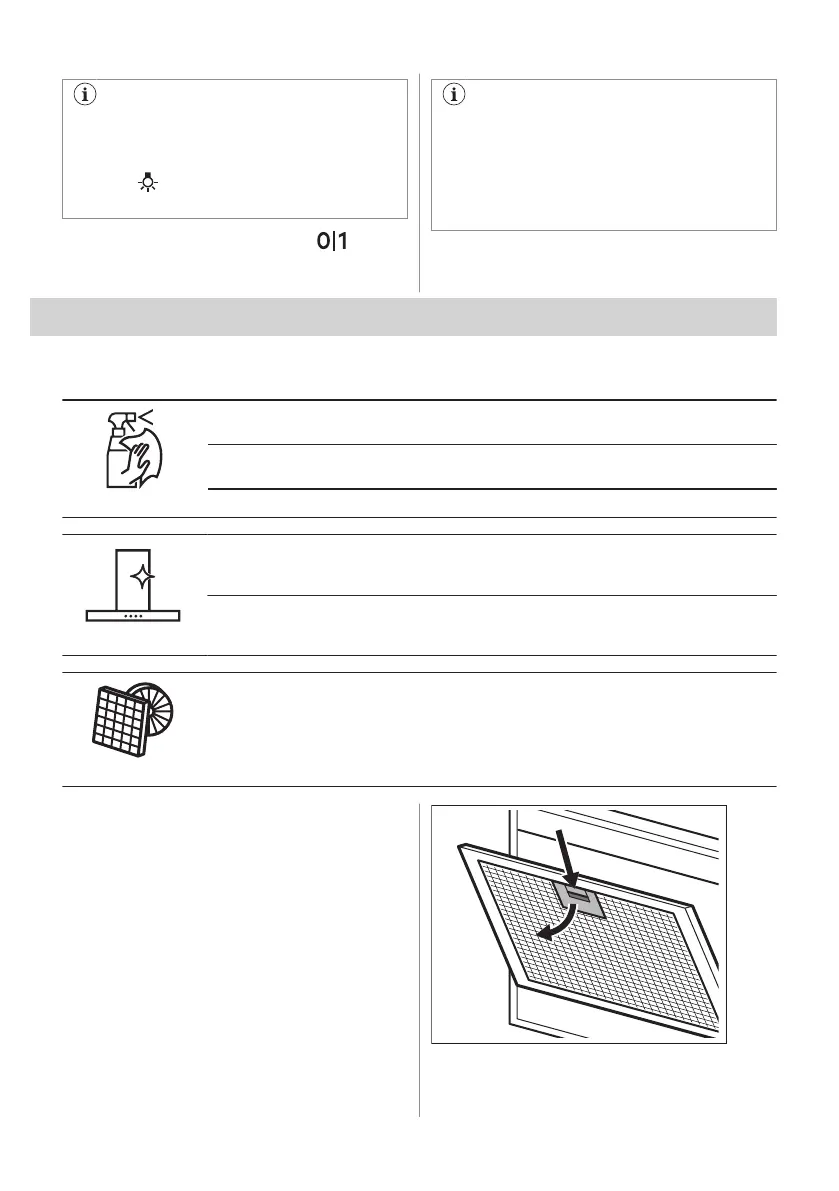 0|1