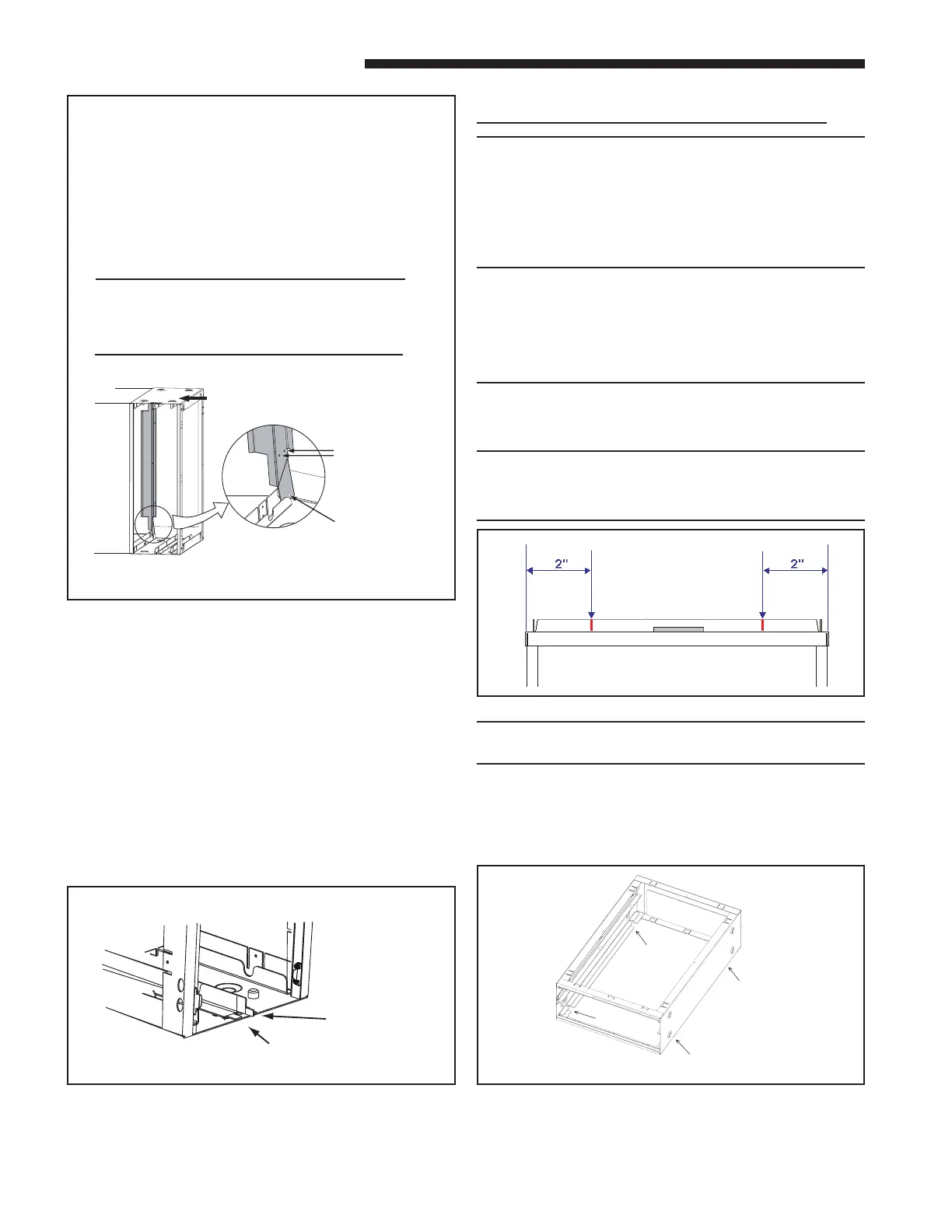 2"

2"