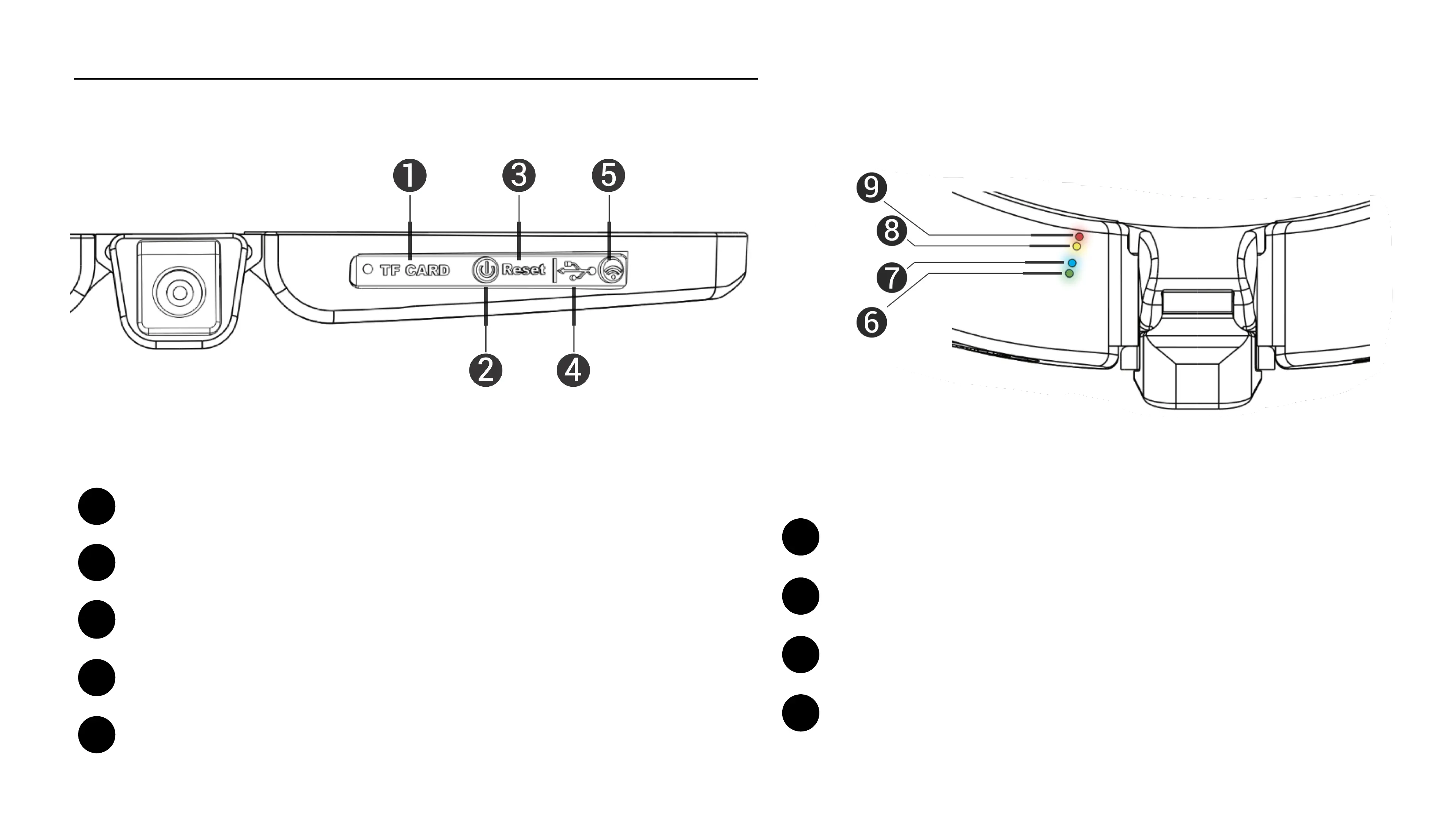 1 3 5

TF CARD Reset

2 4

9
8
7
6