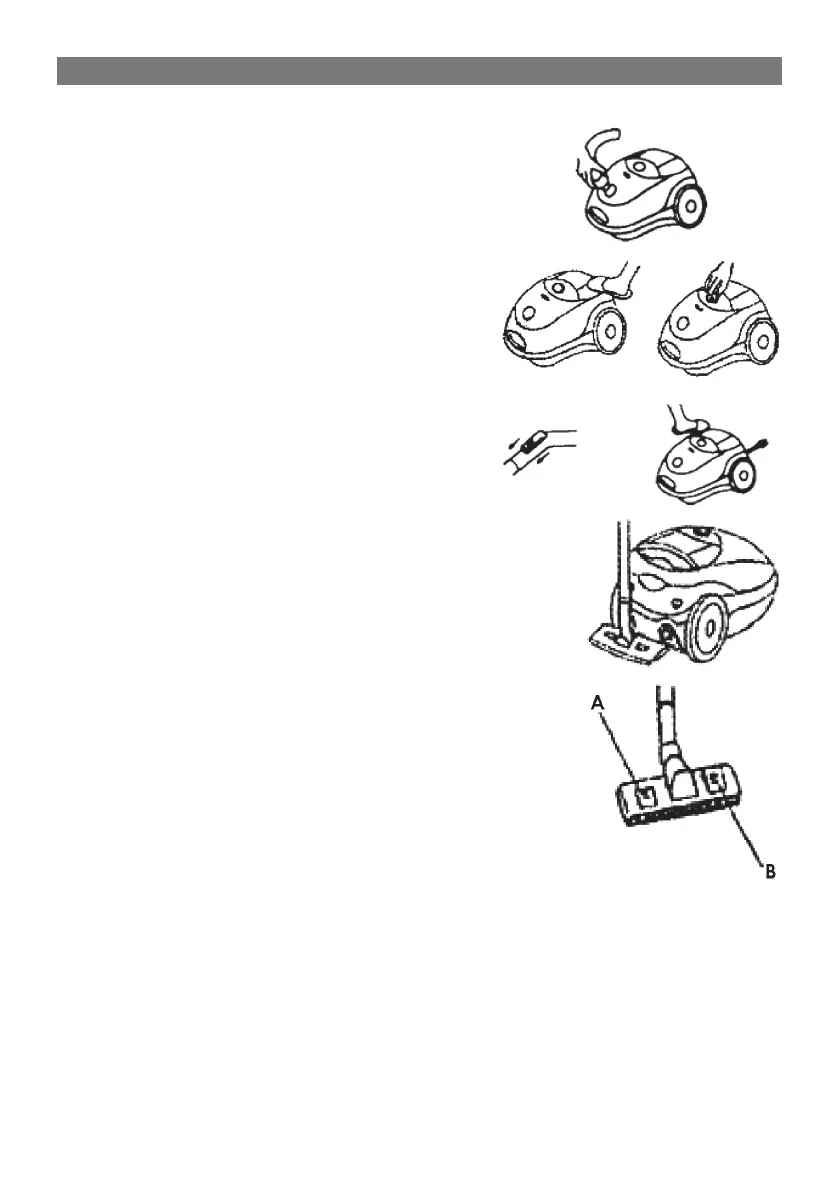 A

B