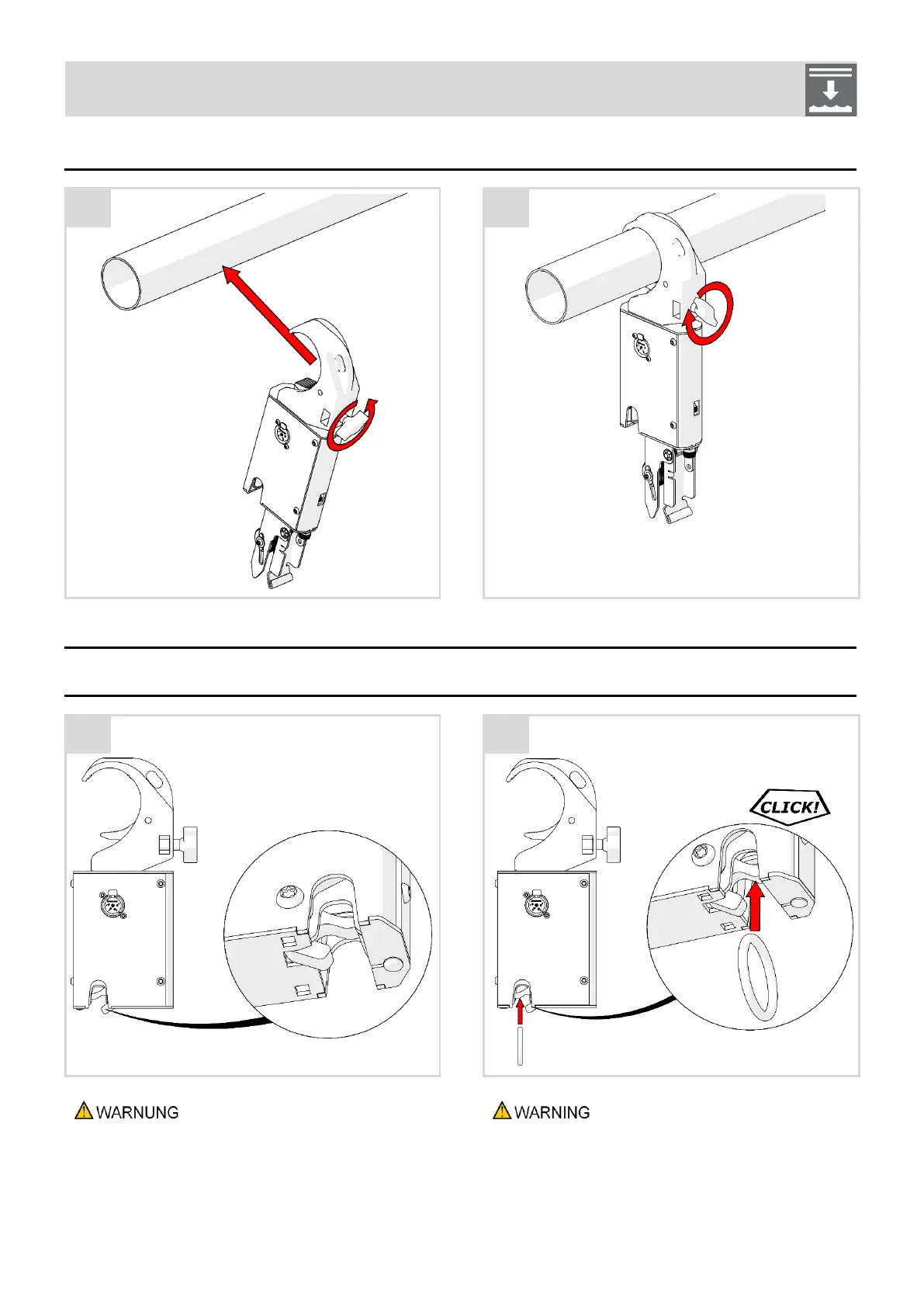 CLICK!

WARNUNG

WARNING