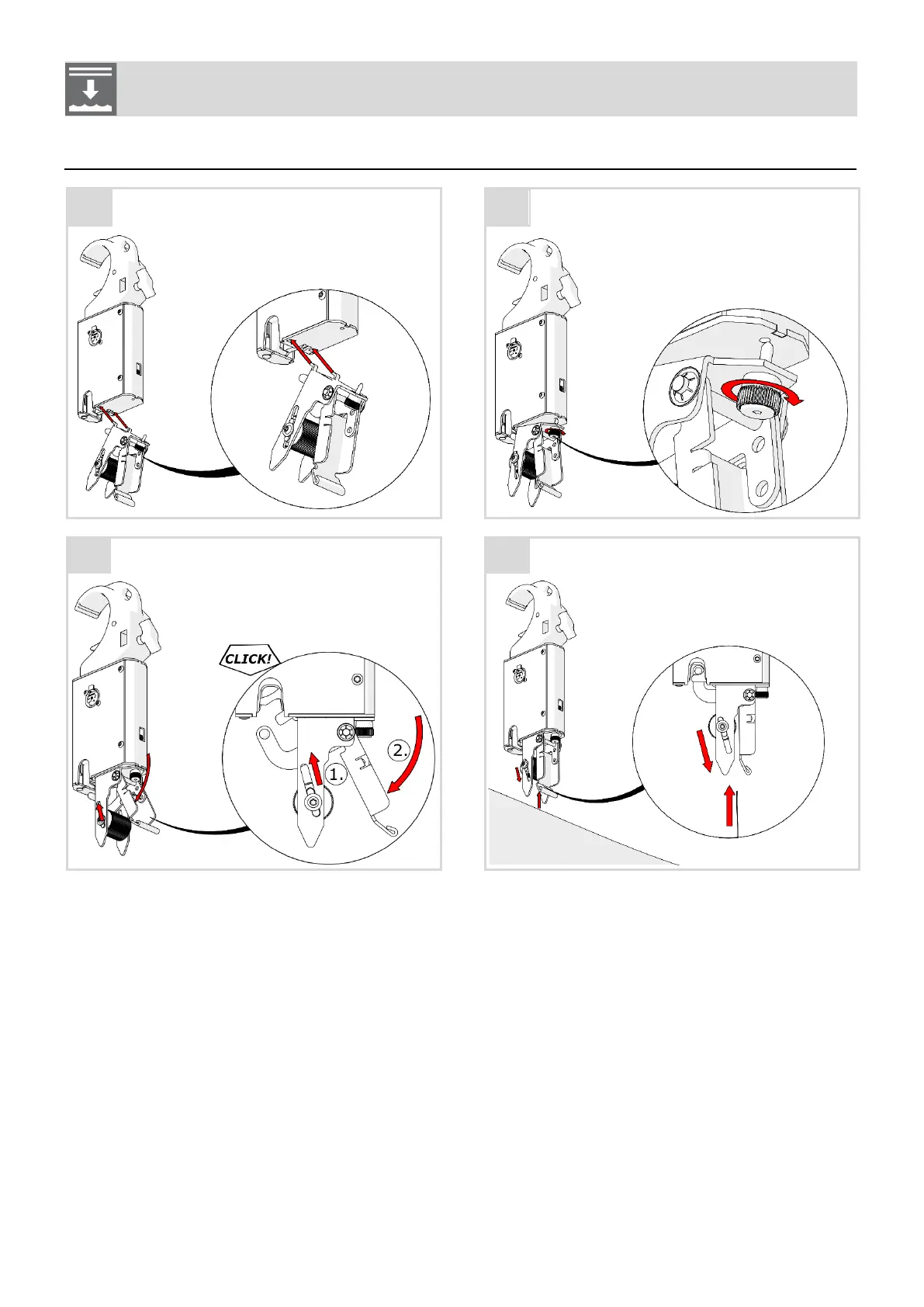 CLICK!

1.

2.