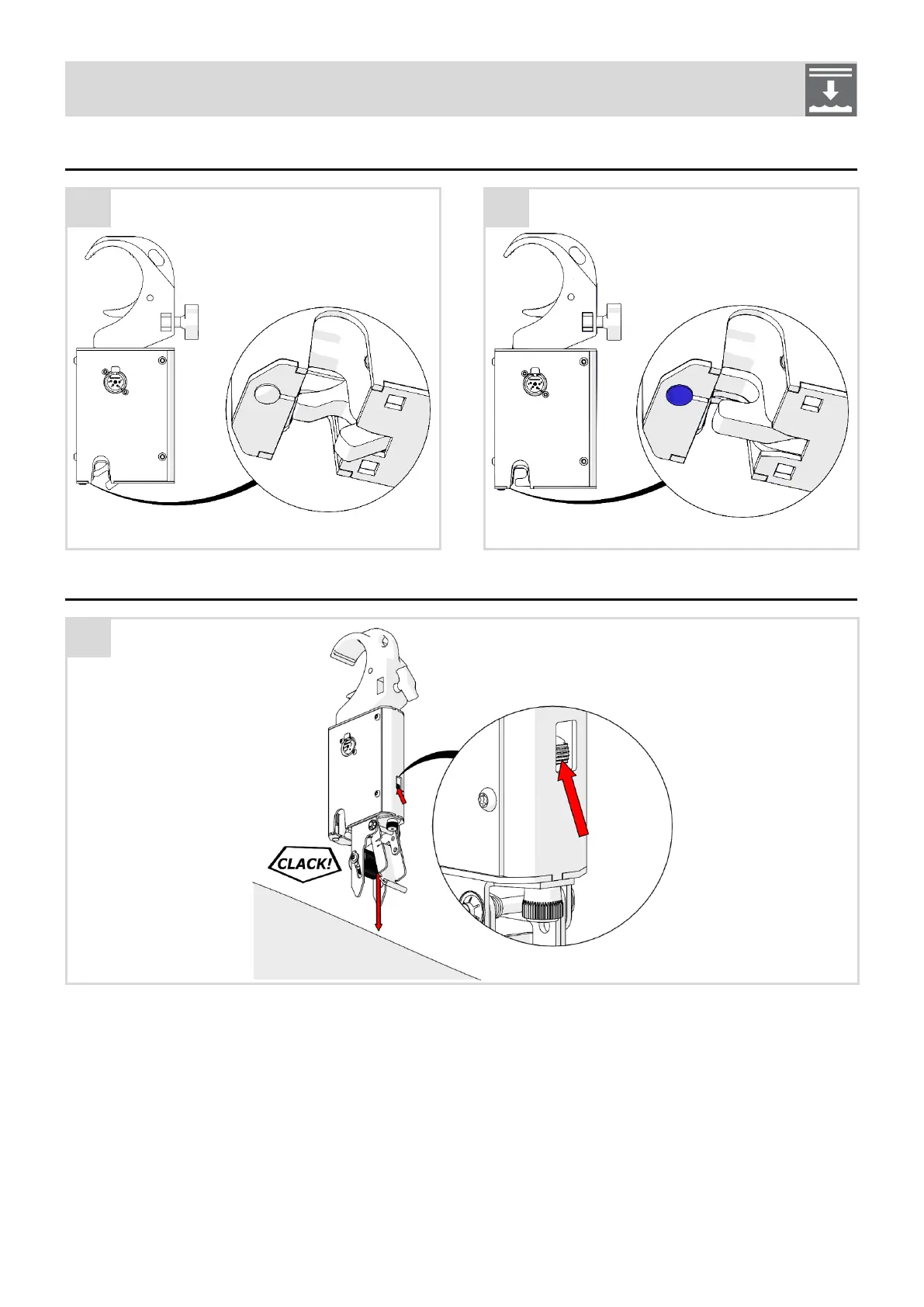 CLACK!