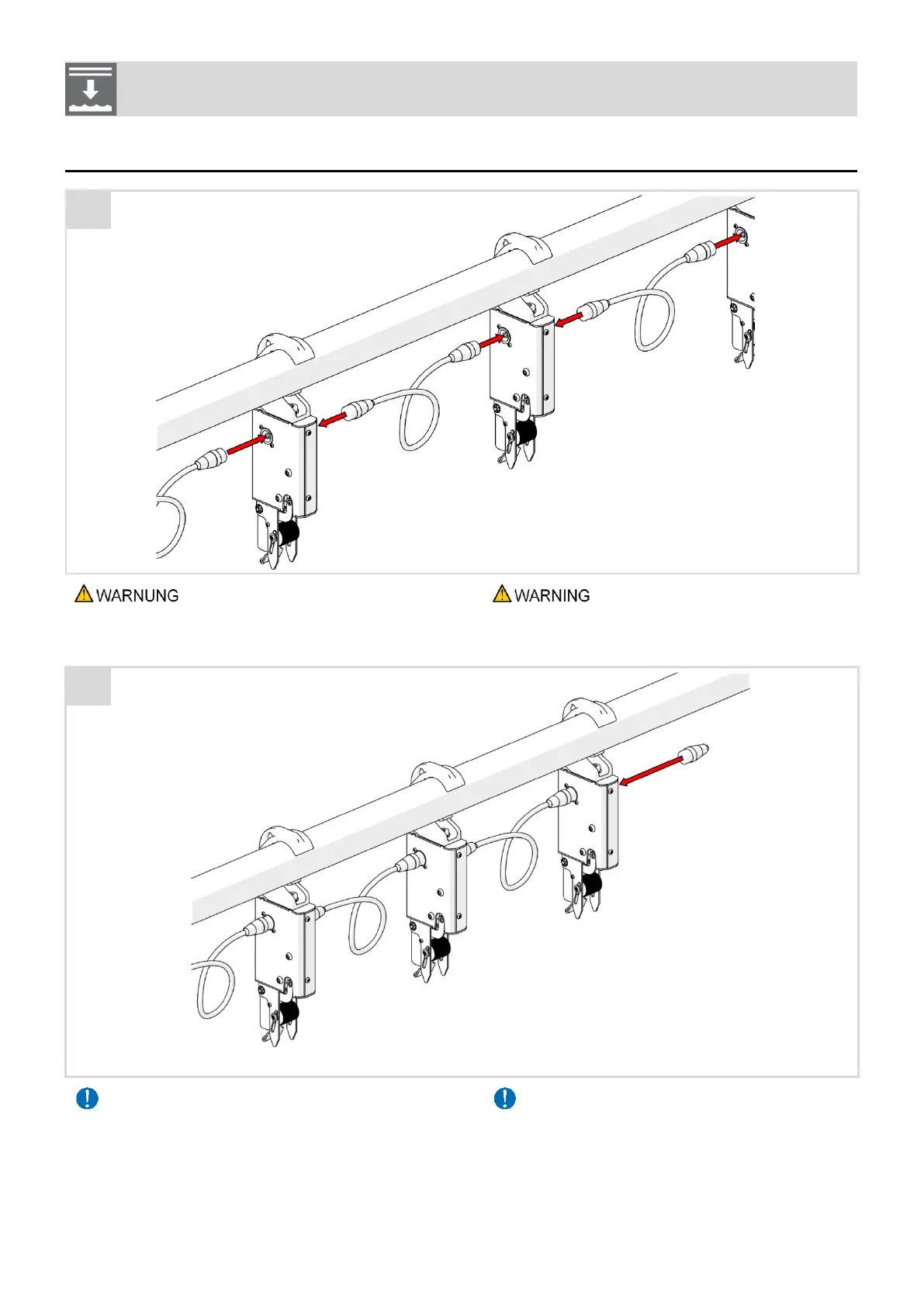 WARNUNG

WARNING