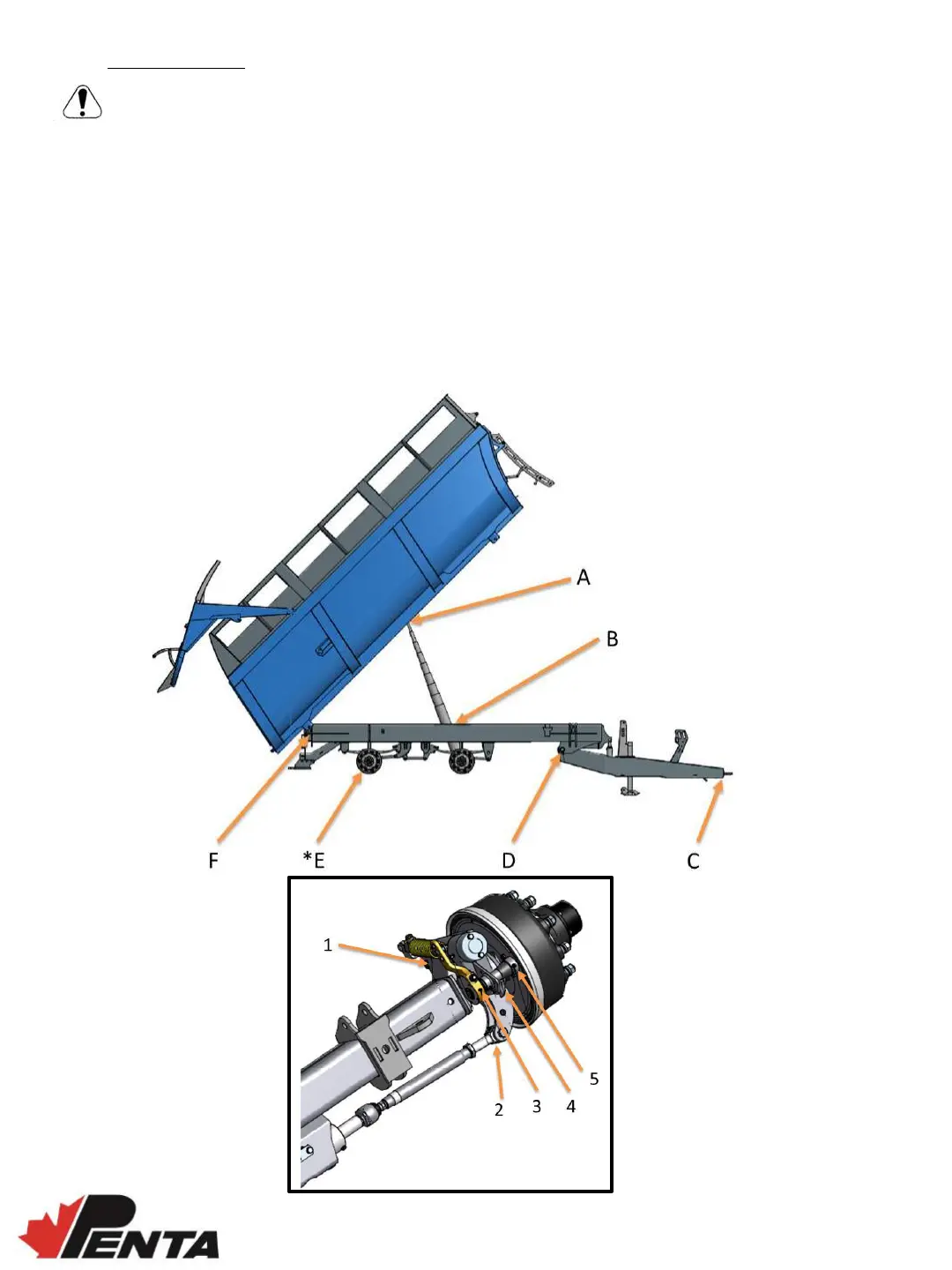 A

B

F

*E

D

C

1

2

3

4

5

PENTA