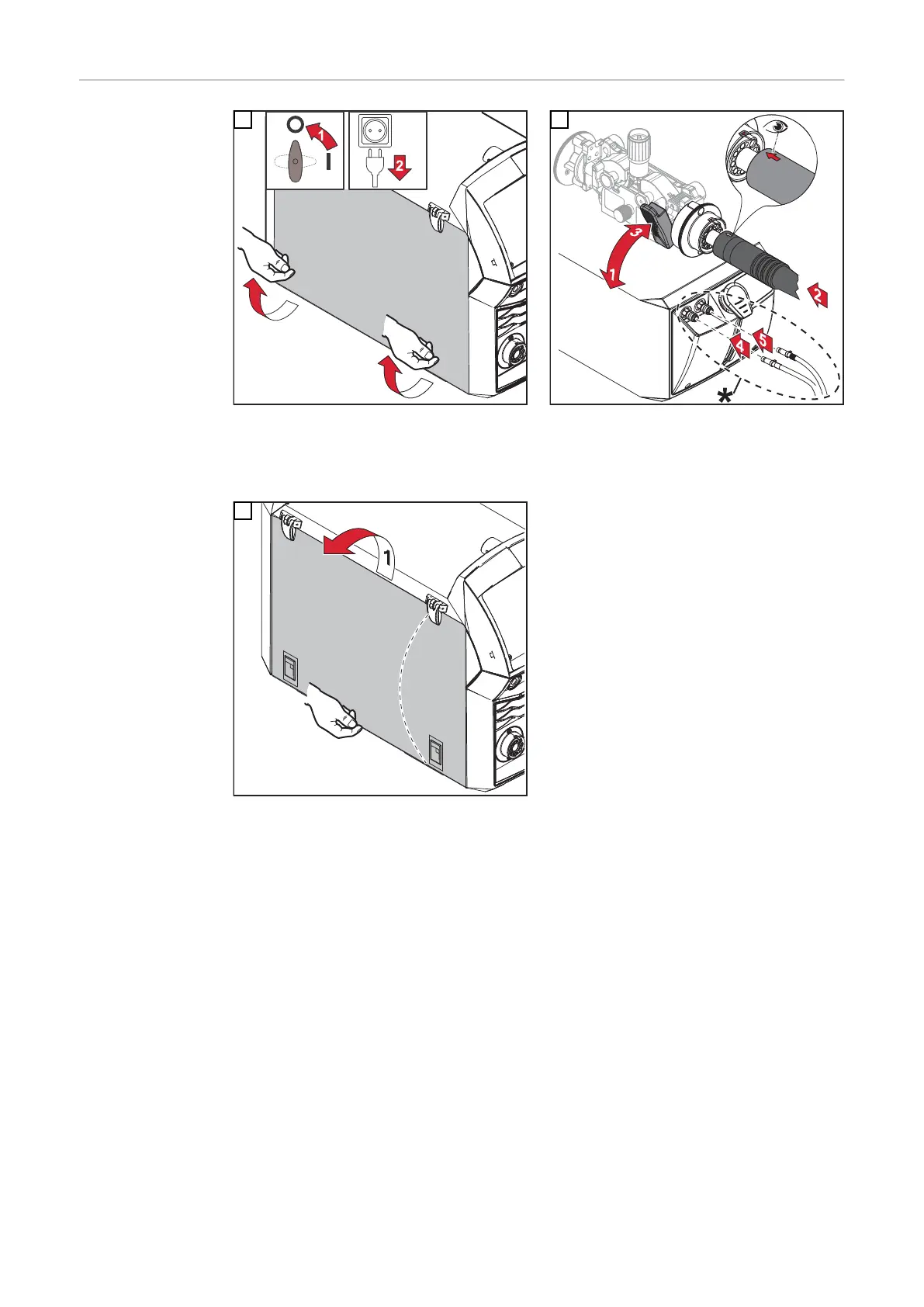 O
1
I
2

3
1
2
4
5
*

1