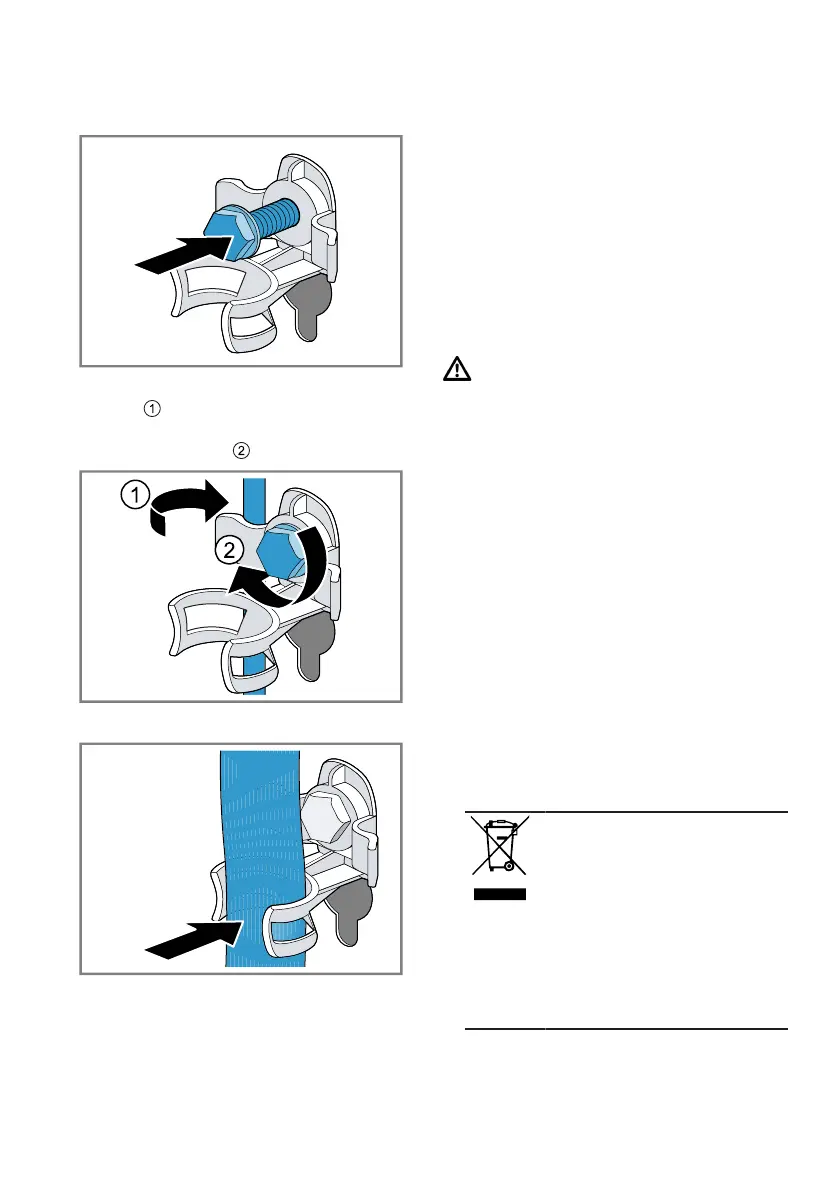 ①

②

1

2