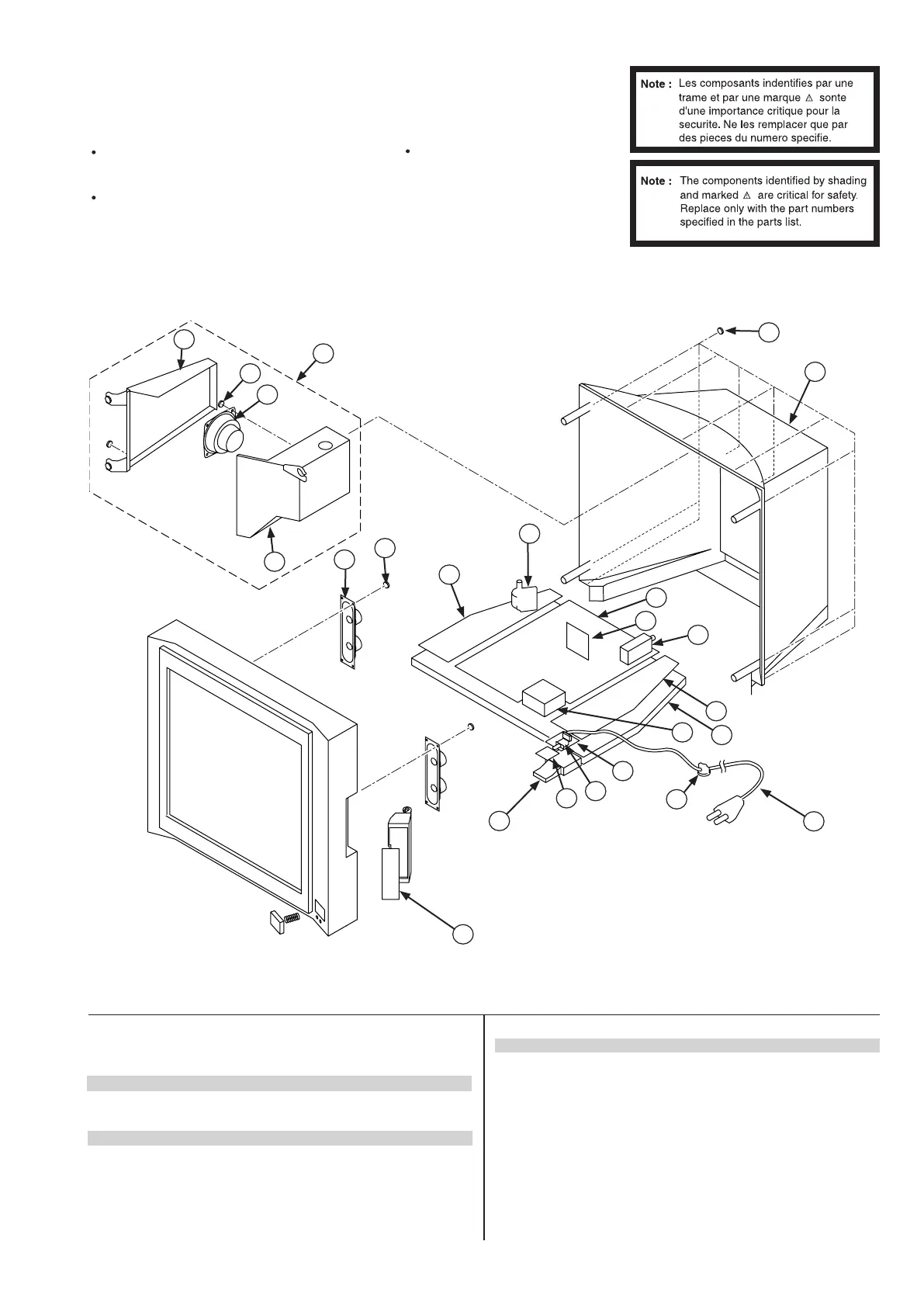 Note : Les composants indentifies par une trame et par une marque ⚠ sonte d'une importance critique pour la securite. Ne les remplacer que par des pieces du numero specifie.

Note : The components identified by shading and marked ⚠ are critical for safety. Replace only with the part numbers specified in the parts list.