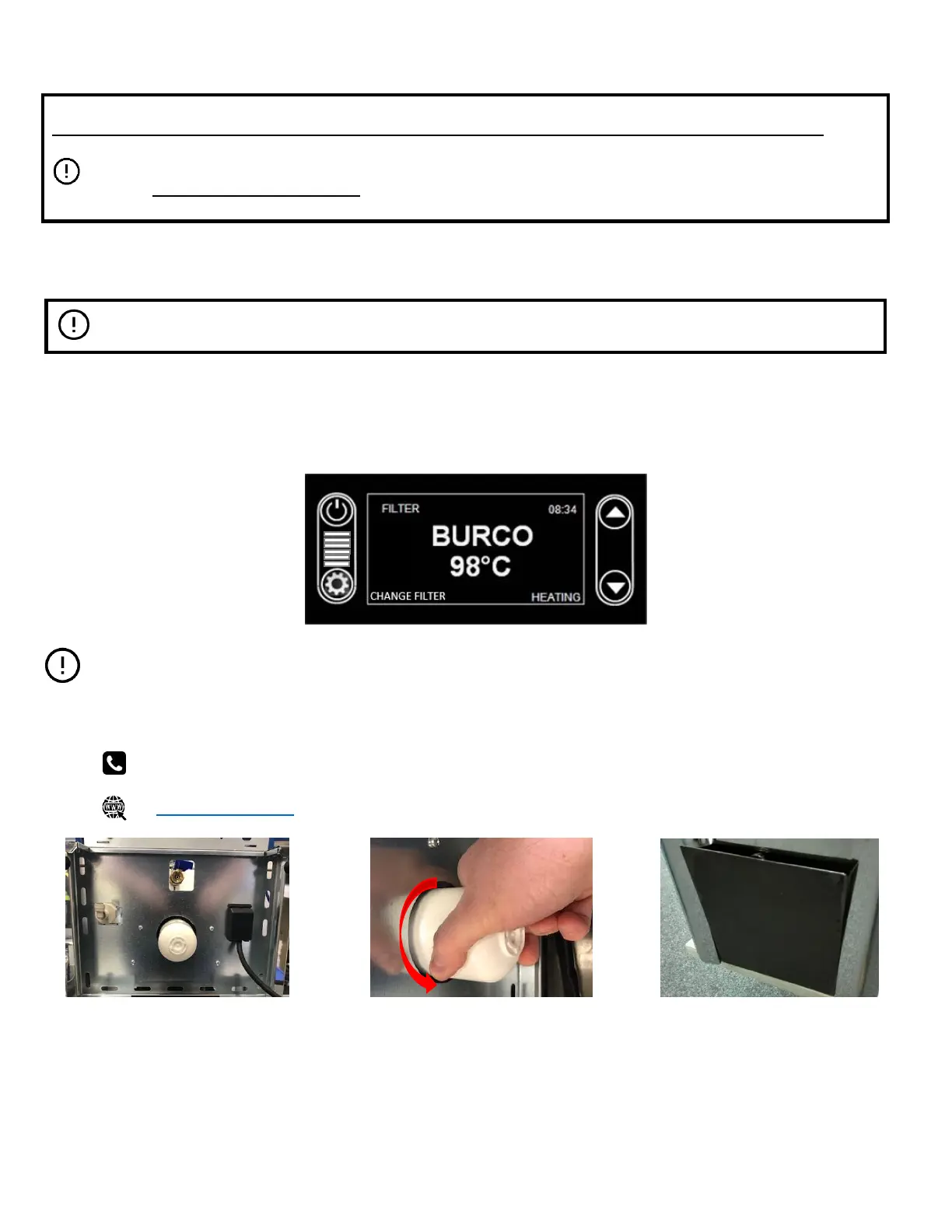 FILTER 08:34

BURCO
98°C

CHANGE FILTER HEATING