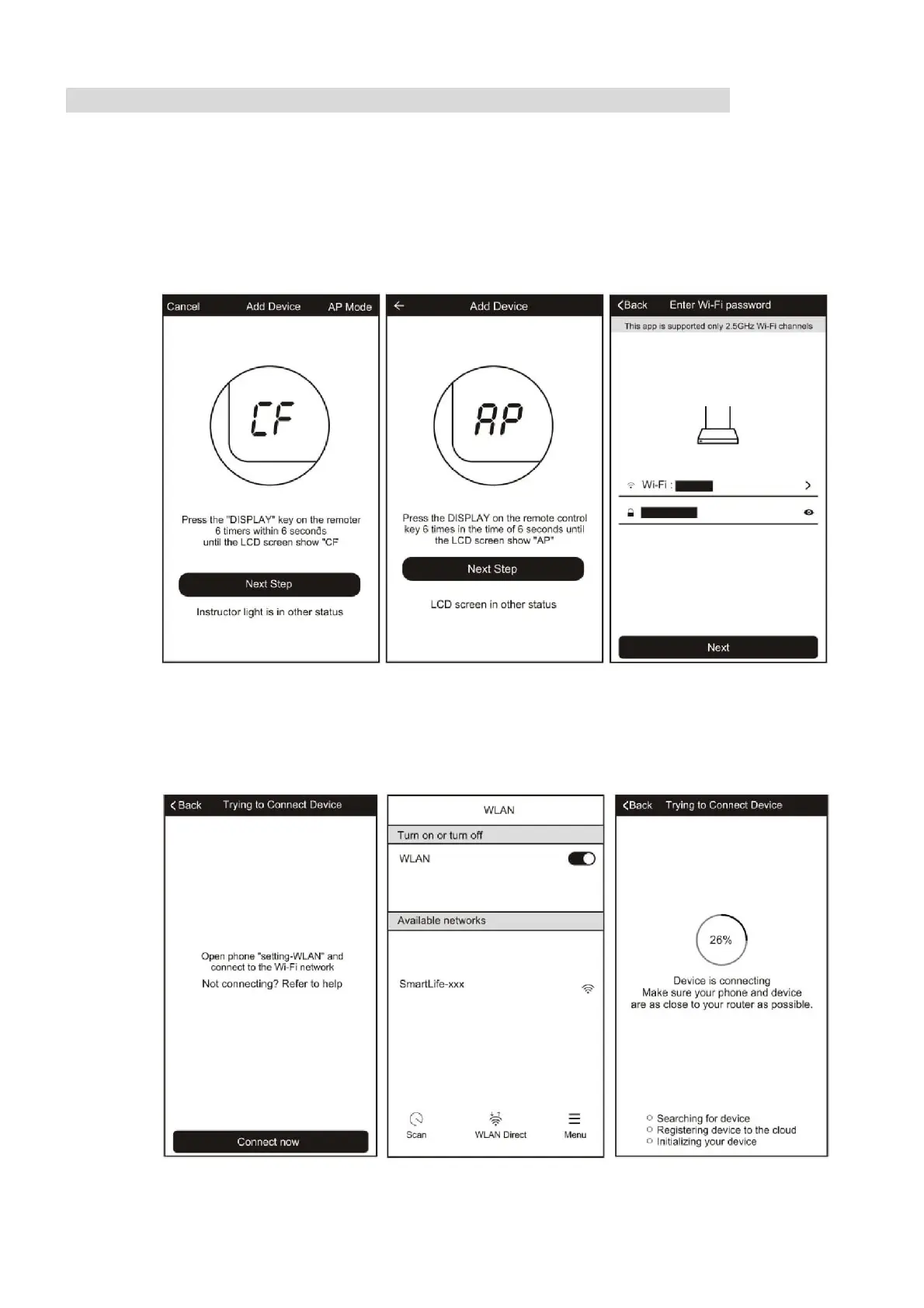 Cancel Add Device AP Mode

CF

Press the "DISPLAY" key on the remoter 6 timers within 6 seconds until the LCD screen show "CF

Next Step

Instructor light is in other status

Add Device

AP

Press the DISPLAY on the remote control key 6 times in the time of 6 seconds until the LCD screen show "AP"

Next Step

LCD screen in other status

Back Enter Wi-Fi password

This app is supported only 2.5GHz Wi-Fi channels

Wi-Fi :

Next

Back Trying to Connect Device

Open phone "setting-WLAN" and connect to the Wi-Fi network

Not connecting? Refer to help

Connect now

WLAN

Turn on or turn off

WLAN

Available networks

SmartLife-xxx

Scan WLAN Direct Menu

Back Trying to Connect Device

26%

Device is connecting
Make sure your phone and device are as close to your router as possible.

Searching for device
Registering device to the cloud
Initializing your device