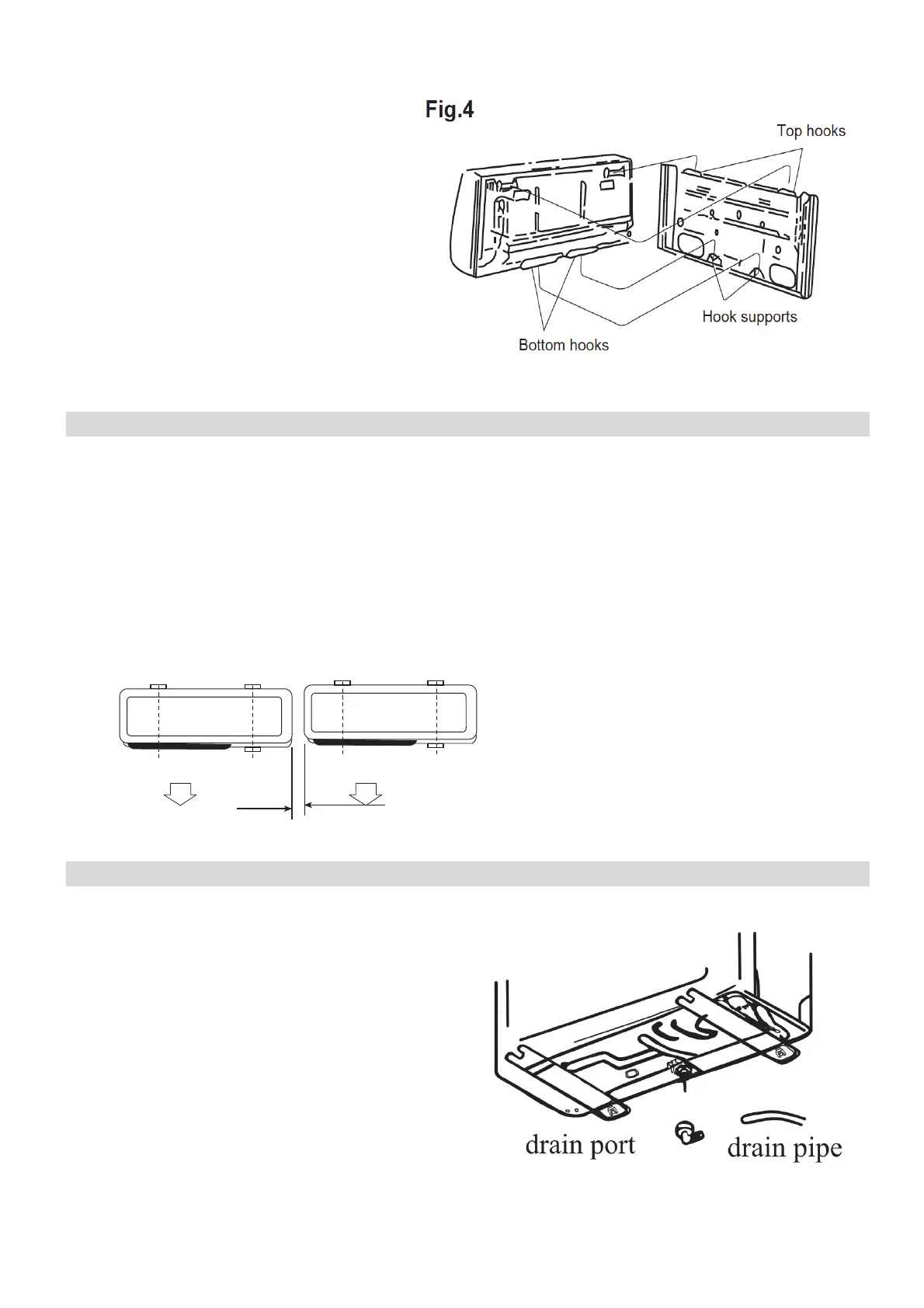 Fig.4

Top hooks

Hook supports

Bottom hooks

drain port

drain pipe