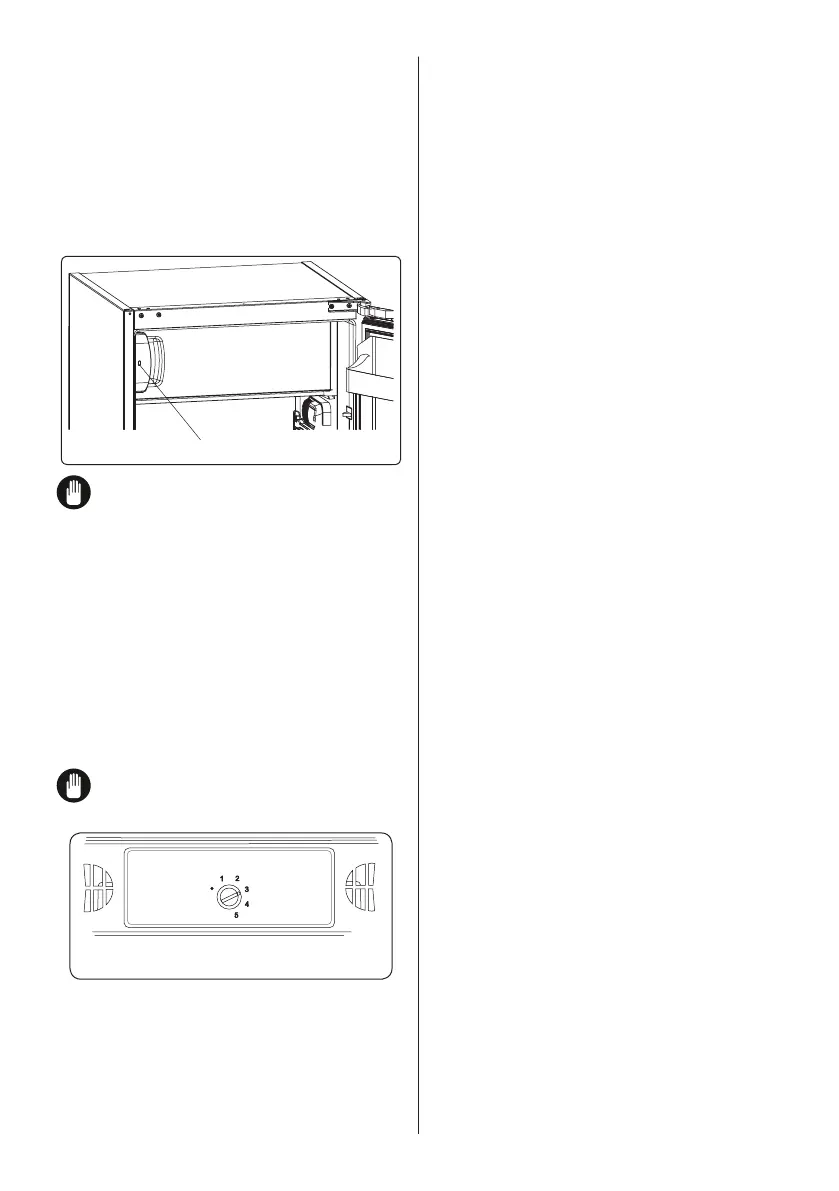 1
2
3
4
5