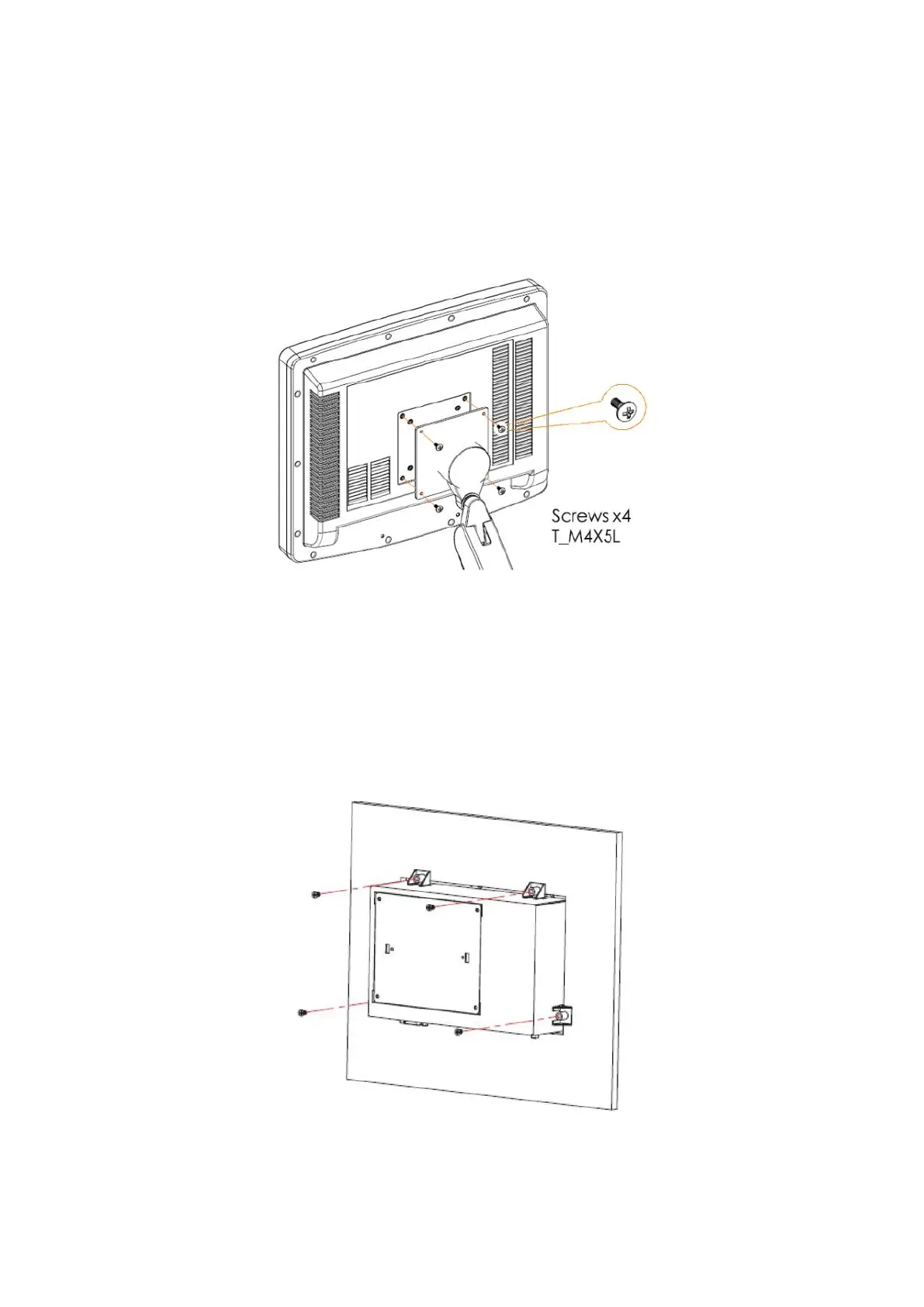 Screws x4
T_M4X5L