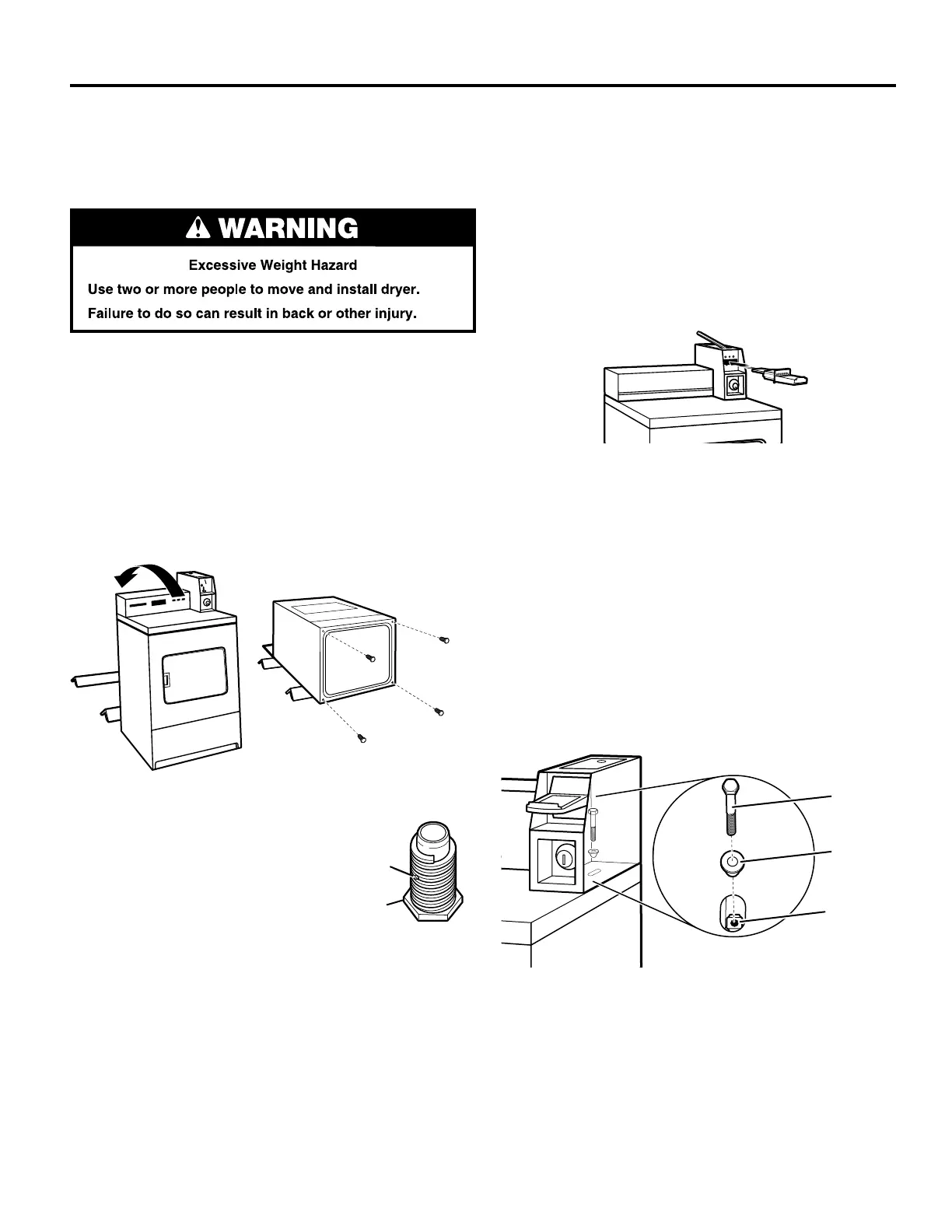 WARNING

Excessive Weight Hazard

Use two or more people to move and install dryer.

Failure to do so can result in back or other injury.