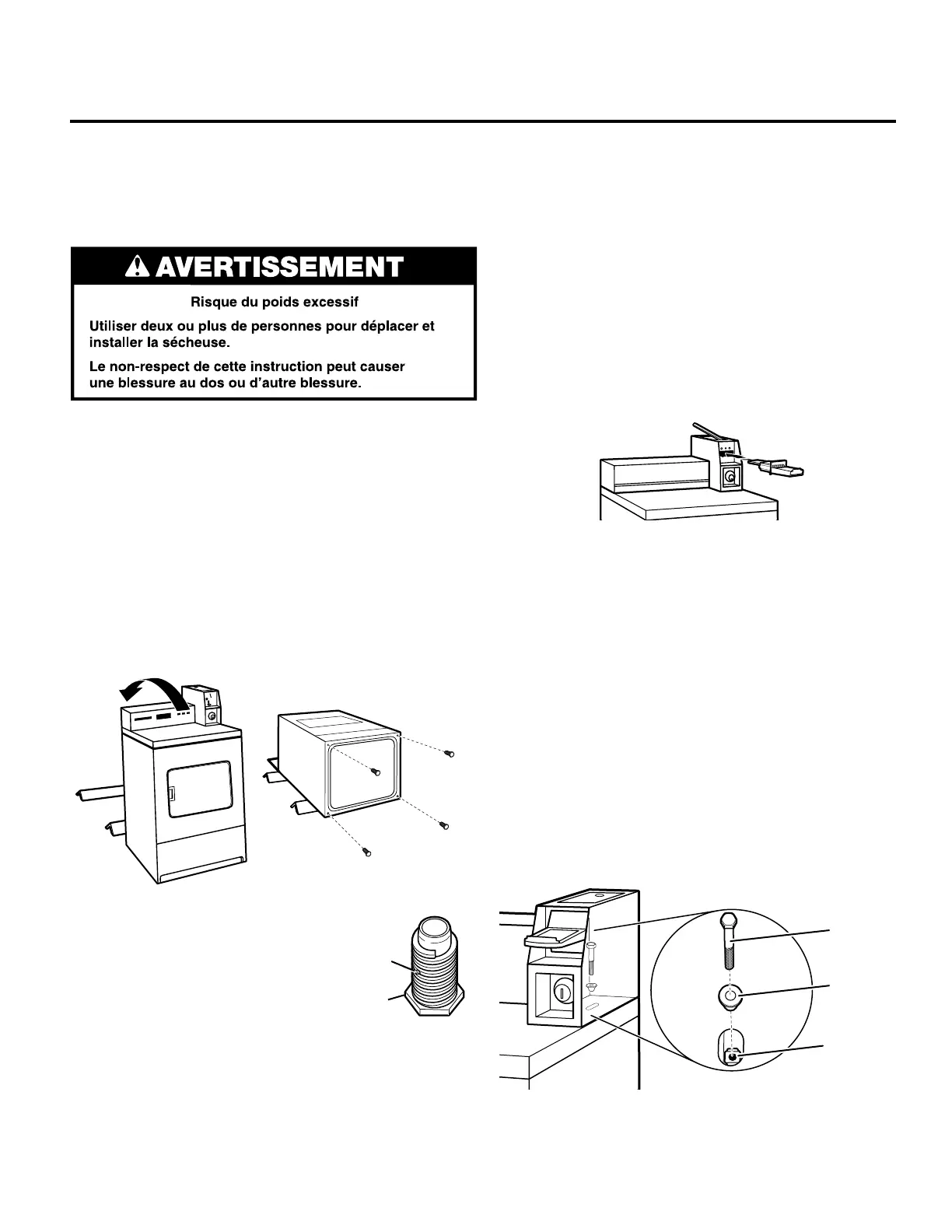 AVERTISSEMENT

Risque du poids excessif

Utiliser deux ou plus de personnes pour déplacer et installer la sécheuse.

Le non-respect de cette instruction peut causer une blessure au dos ou d'autre blessure.