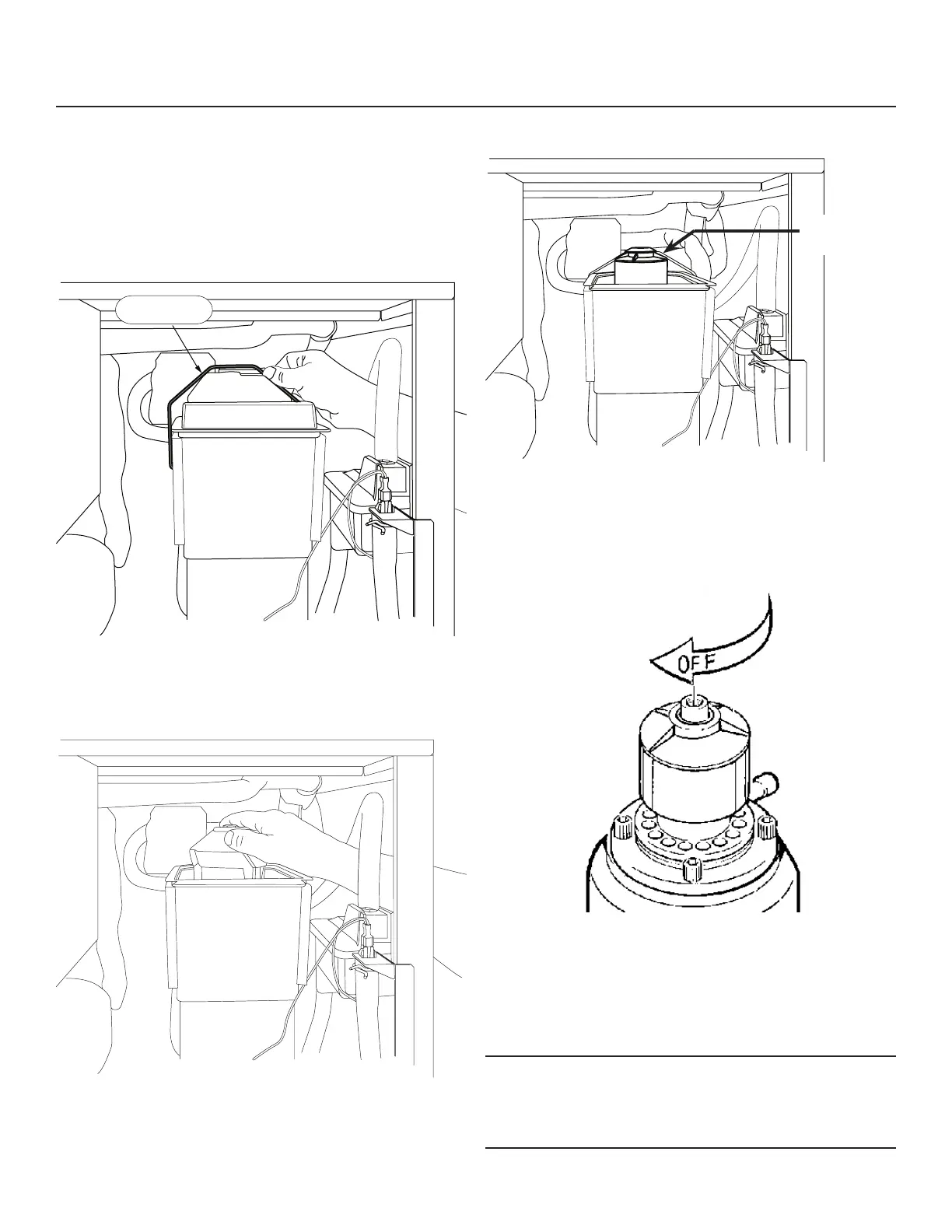 OFF