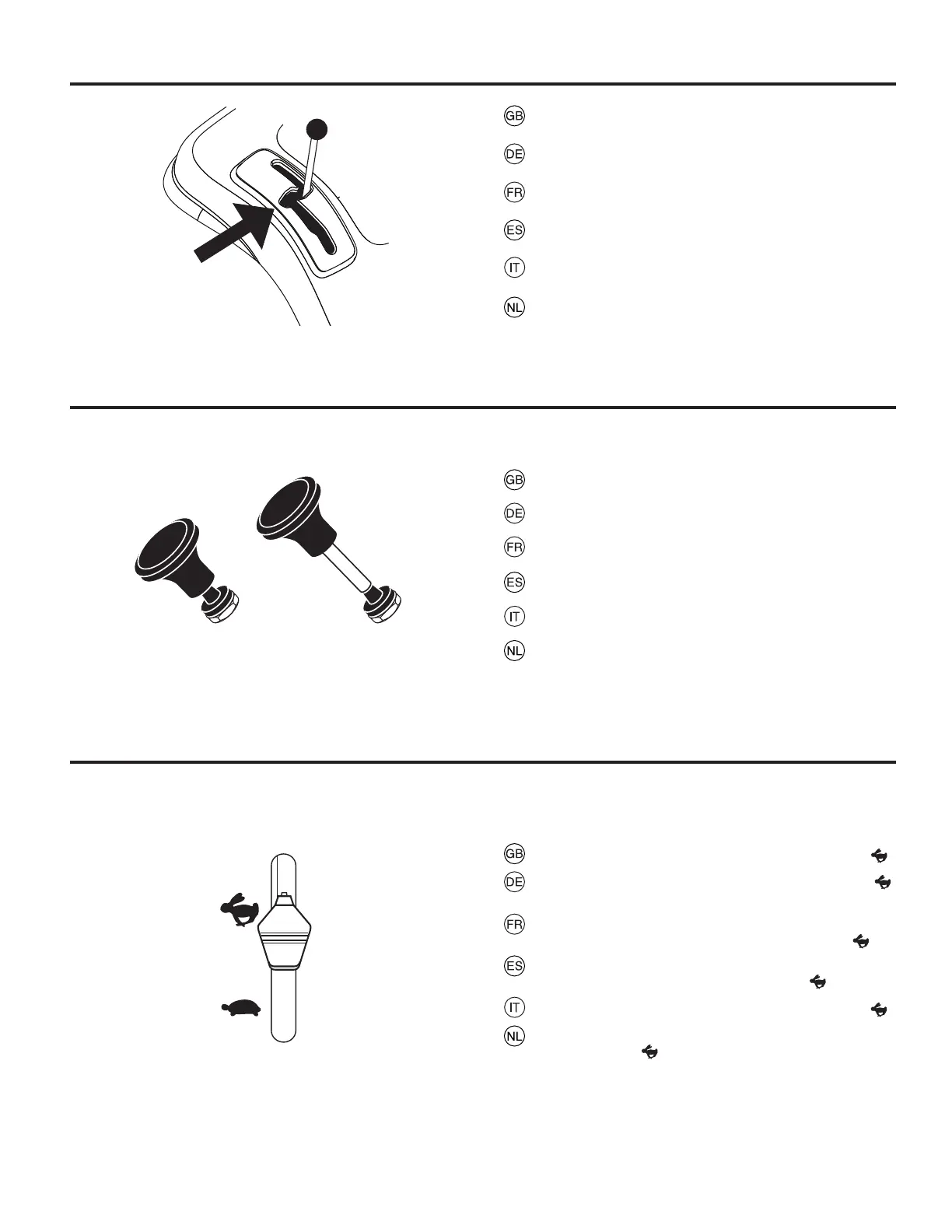 GB

DE

FR

ES

IT

NL

GB

DE

FR

ES

IT

NL

GB

DE

FR

ES

IT

NL