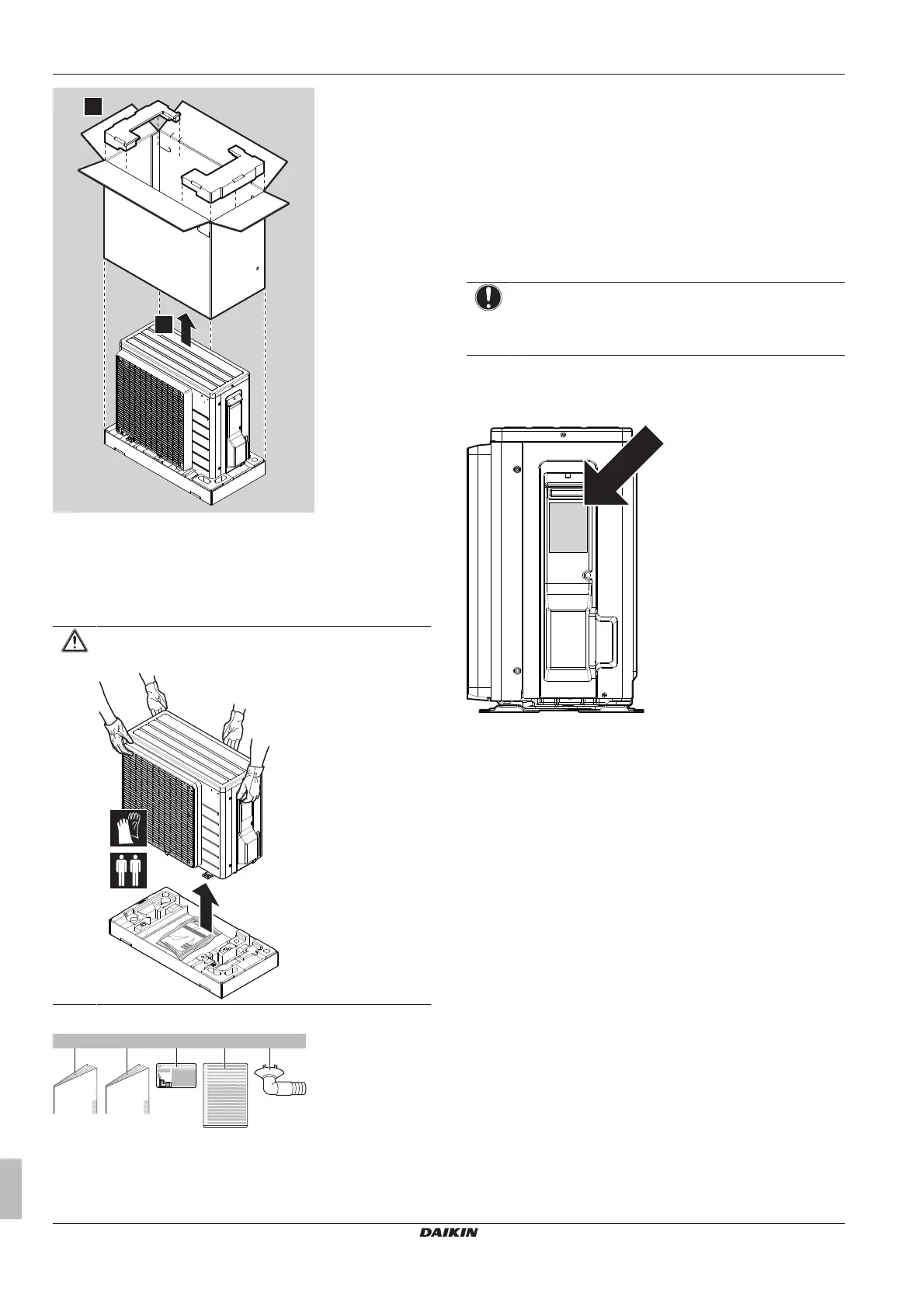 DAIKIN