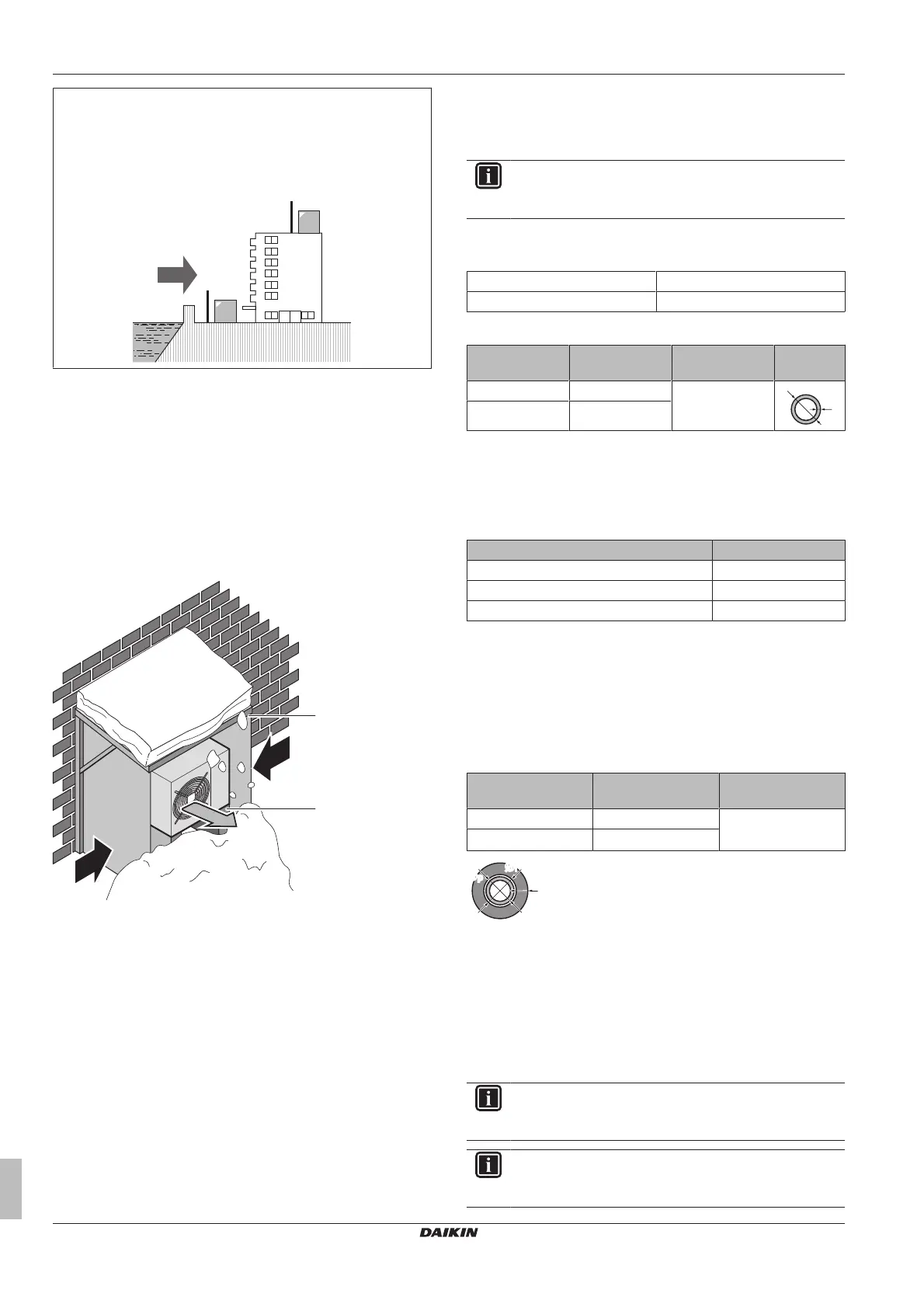 DAIKIN