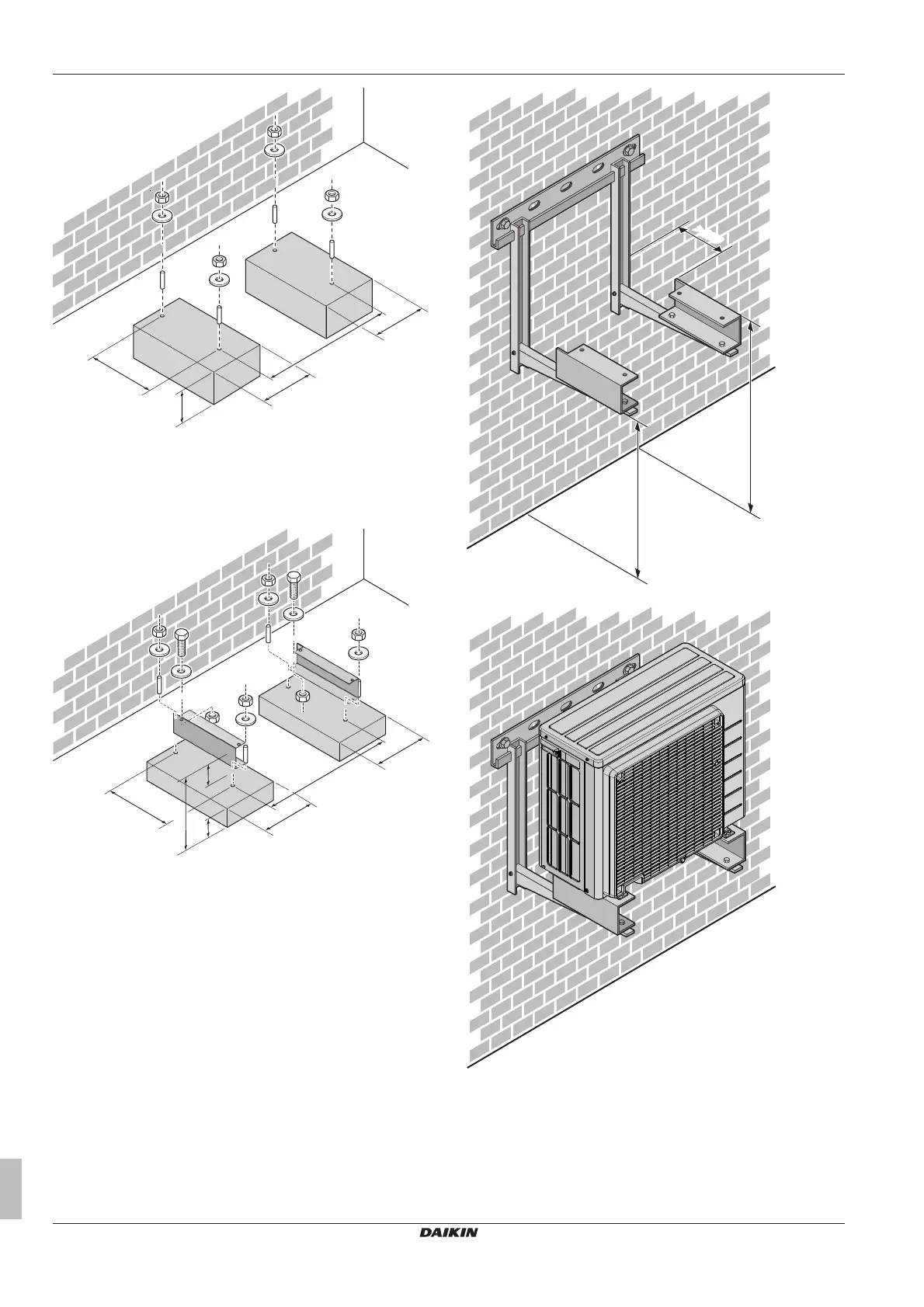 DAIKIN