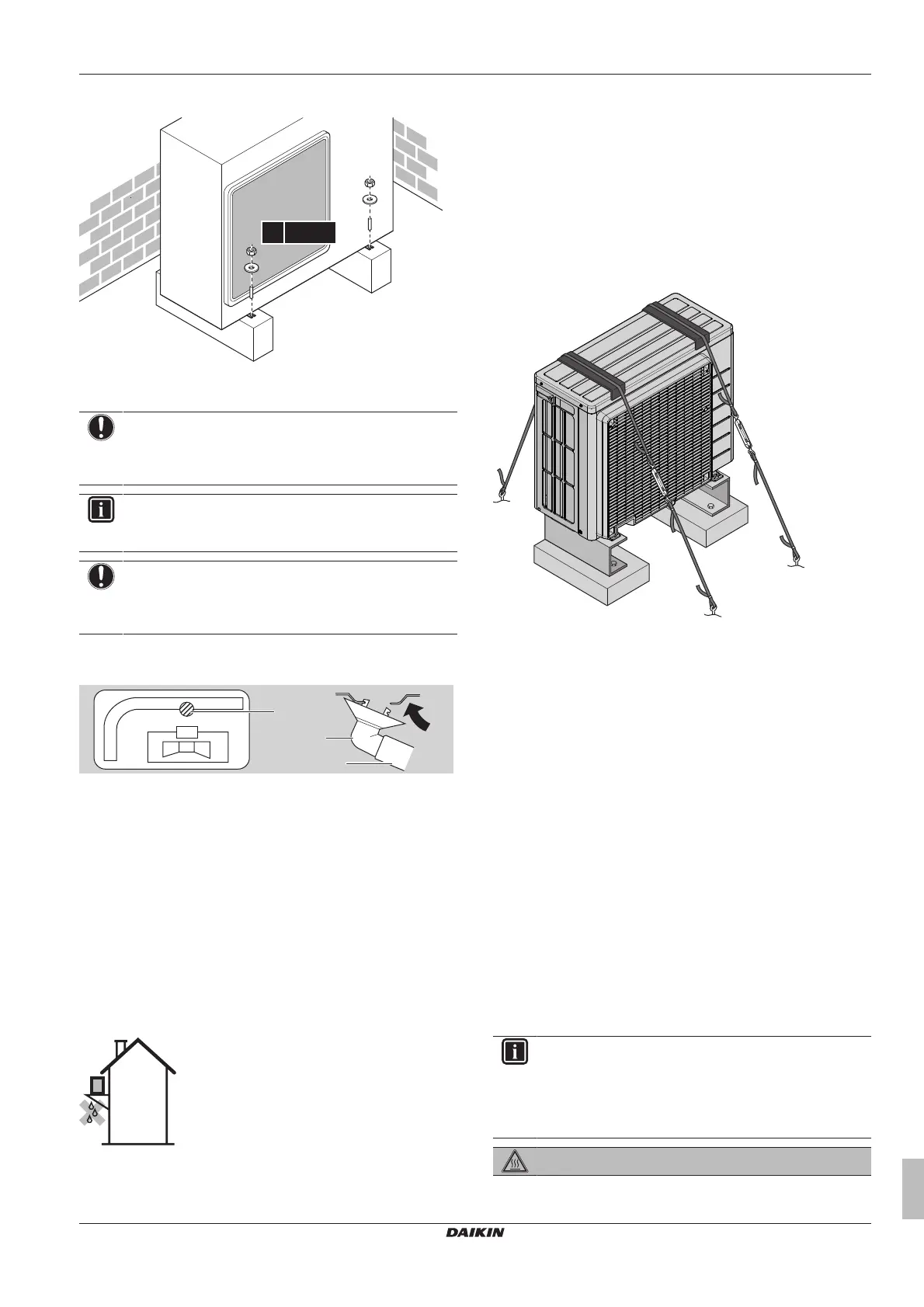 DAIKIN