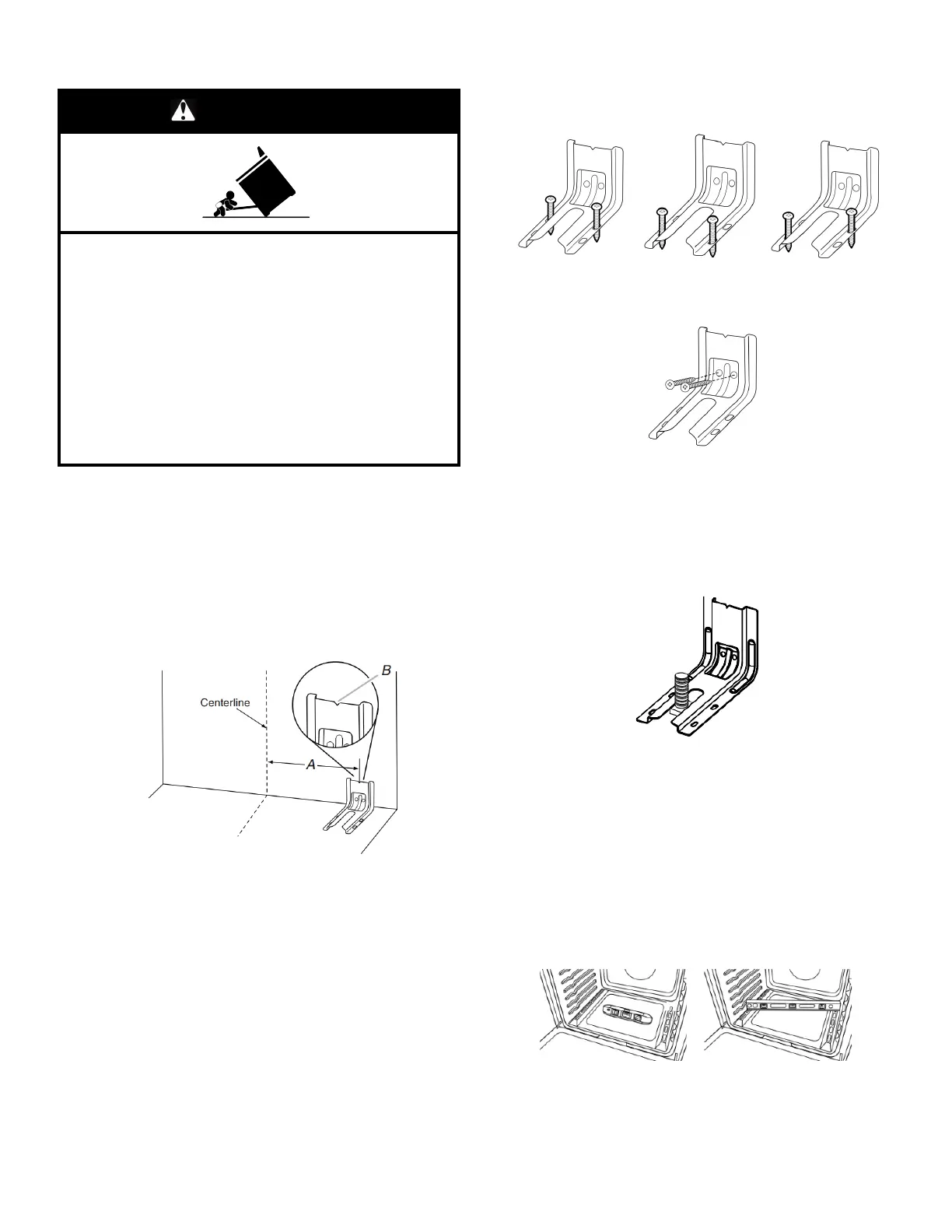 Centerline

A

B