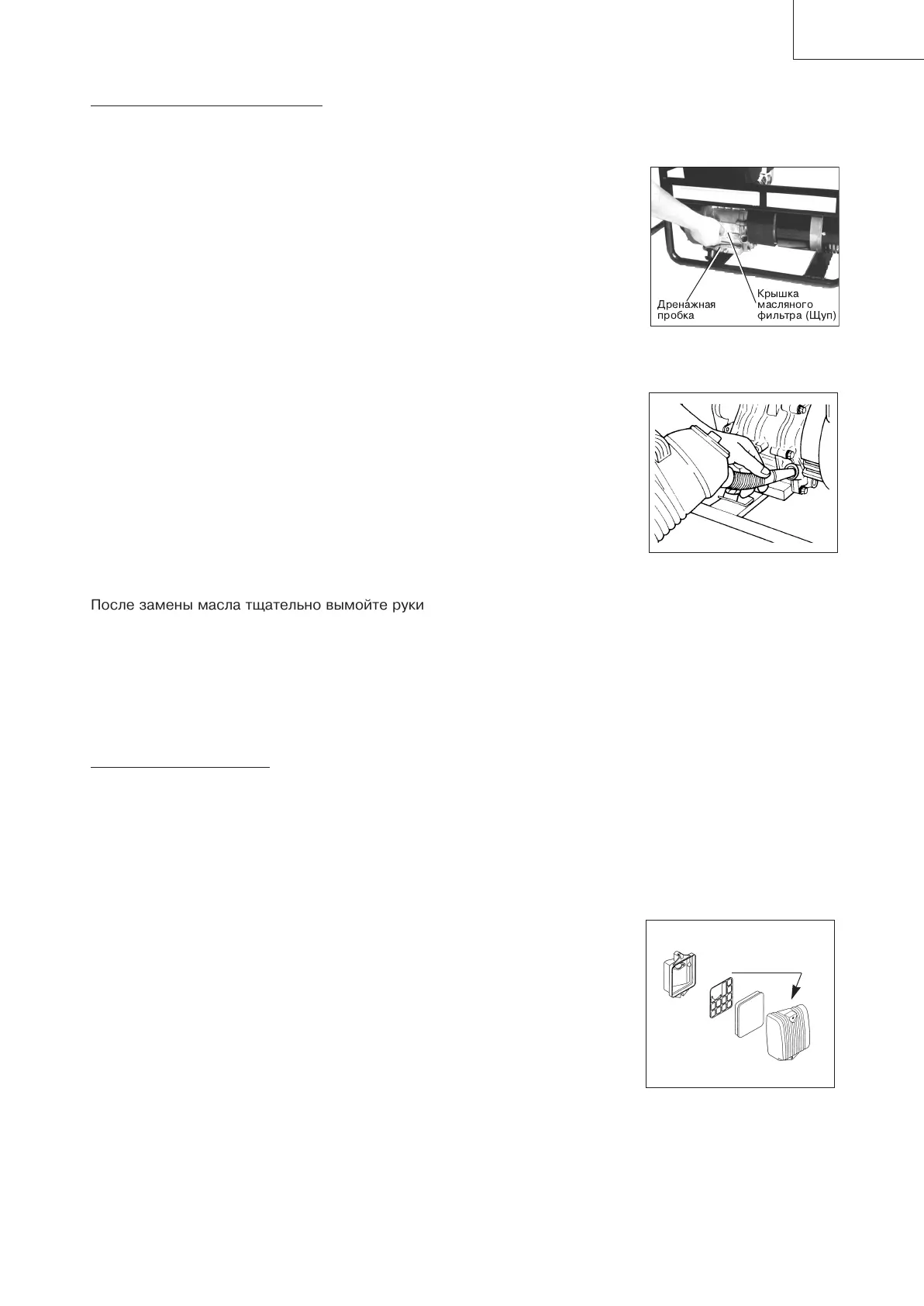 Дренажная пробка

Крышка масляного фильтра (Щуп)

После замены масла тщательно вымойте руки