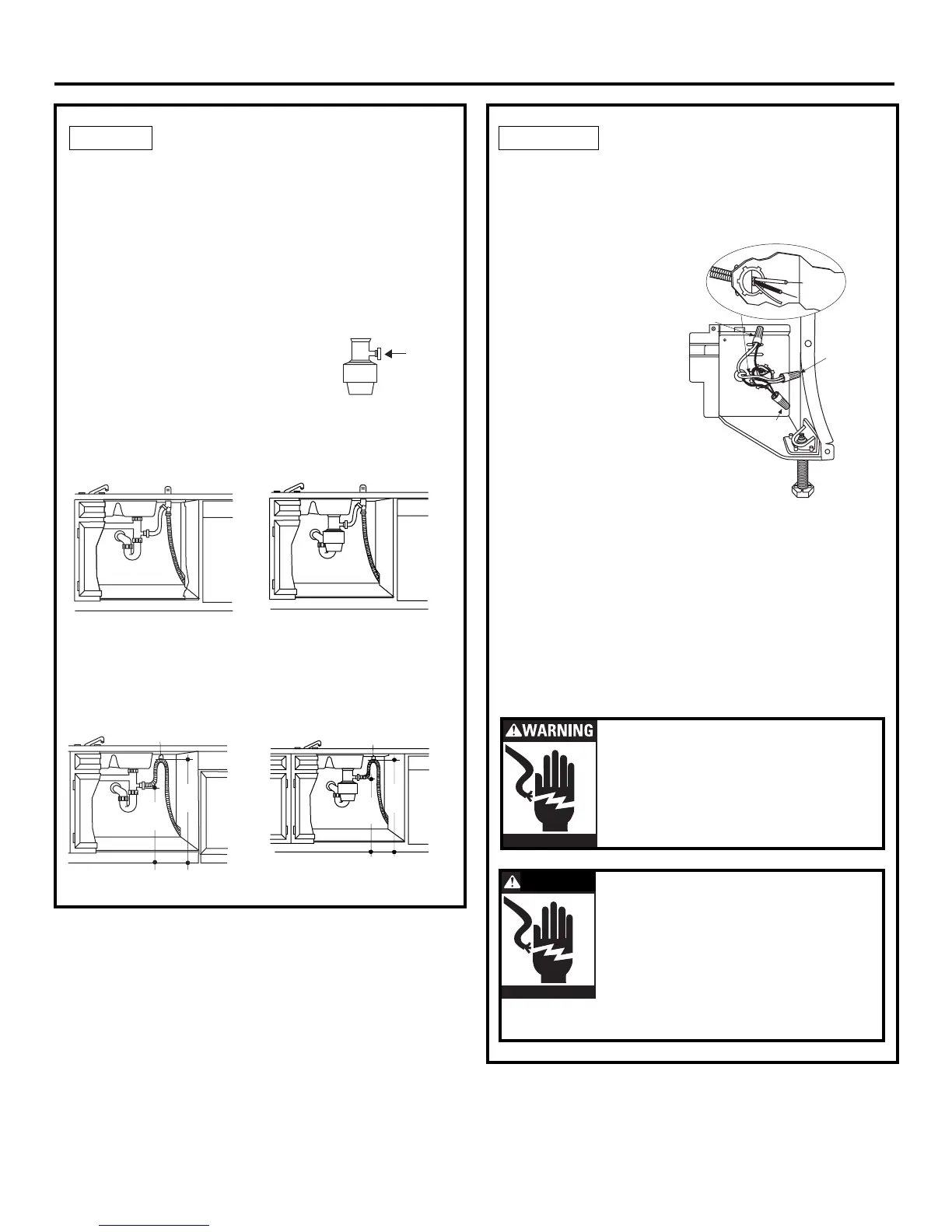 WARNING