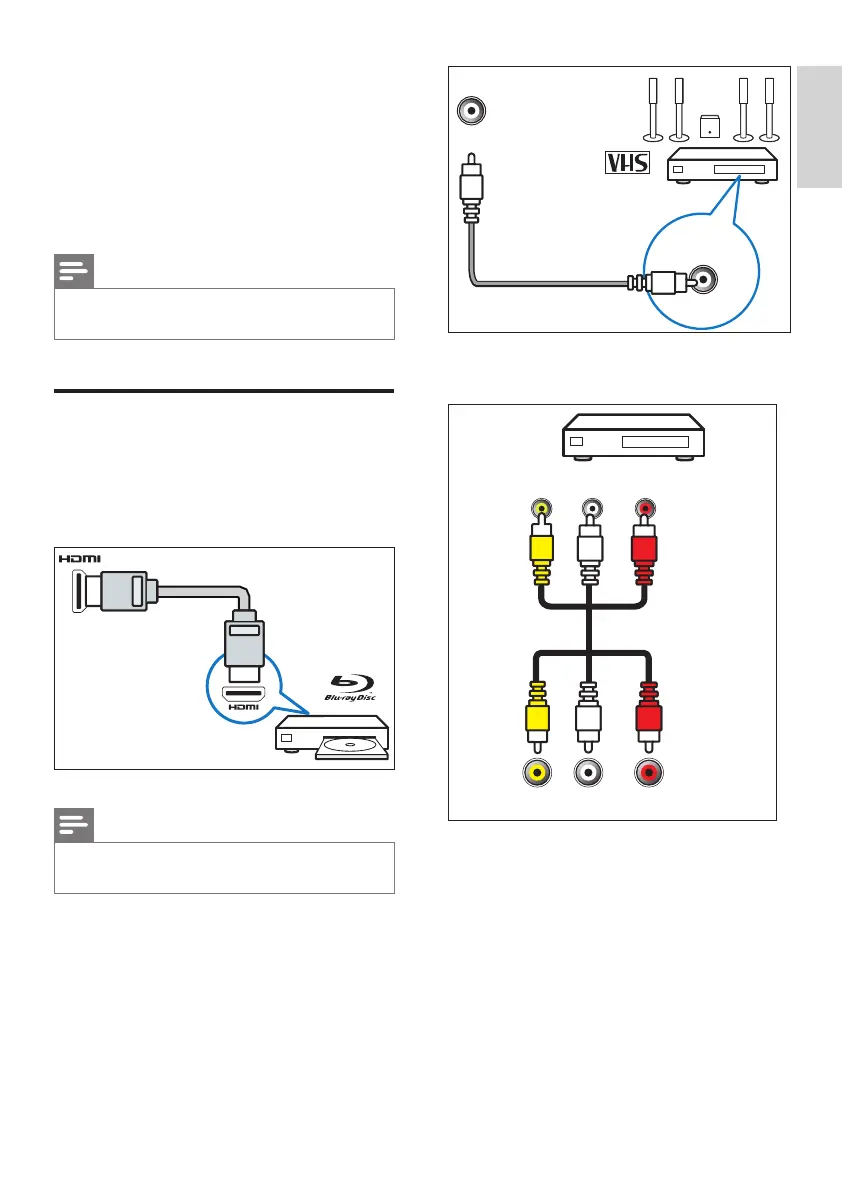 HDMI

HDMI

Blu-ray Disc

VHS