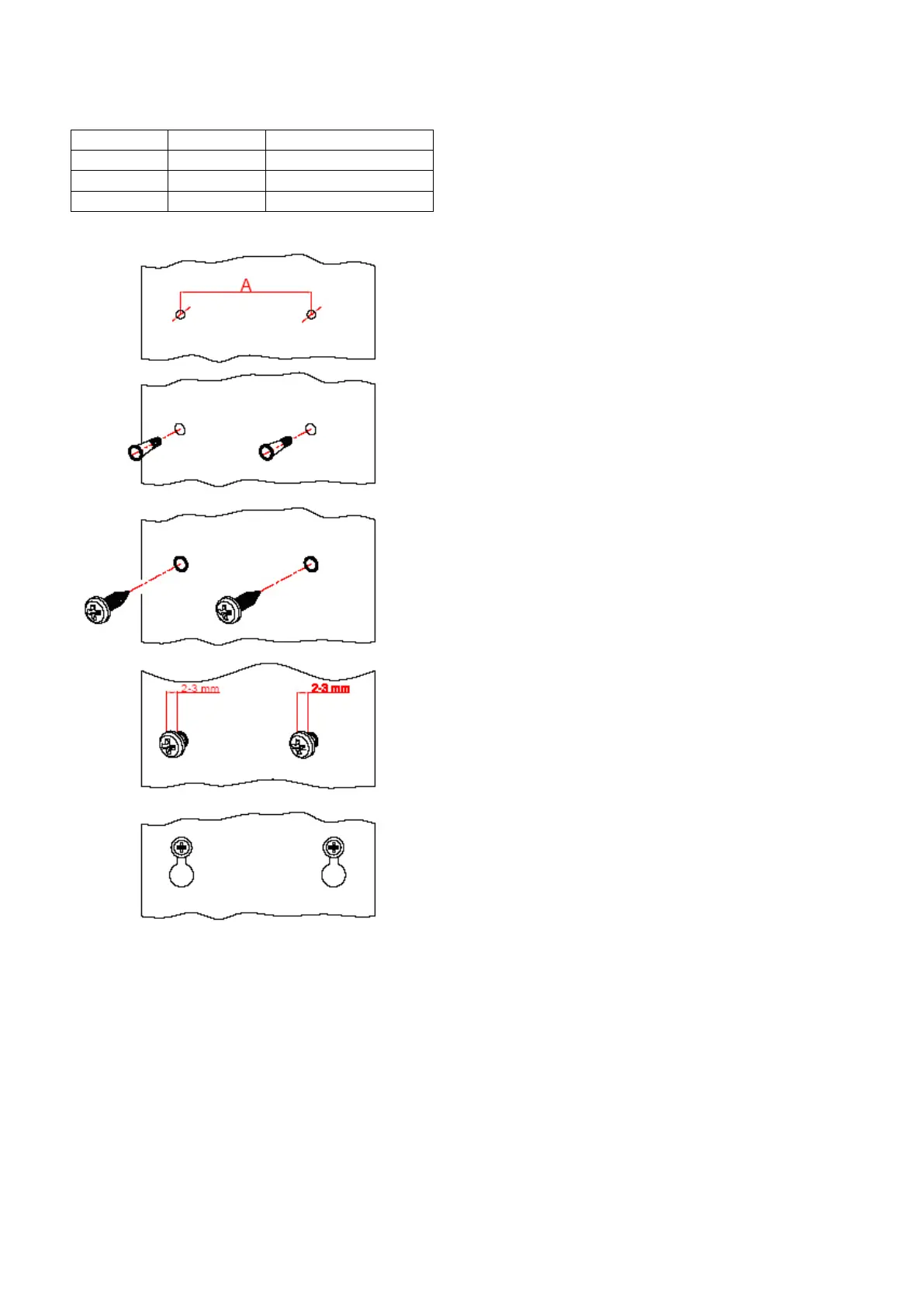 A

2-3 mm

2-3 mm