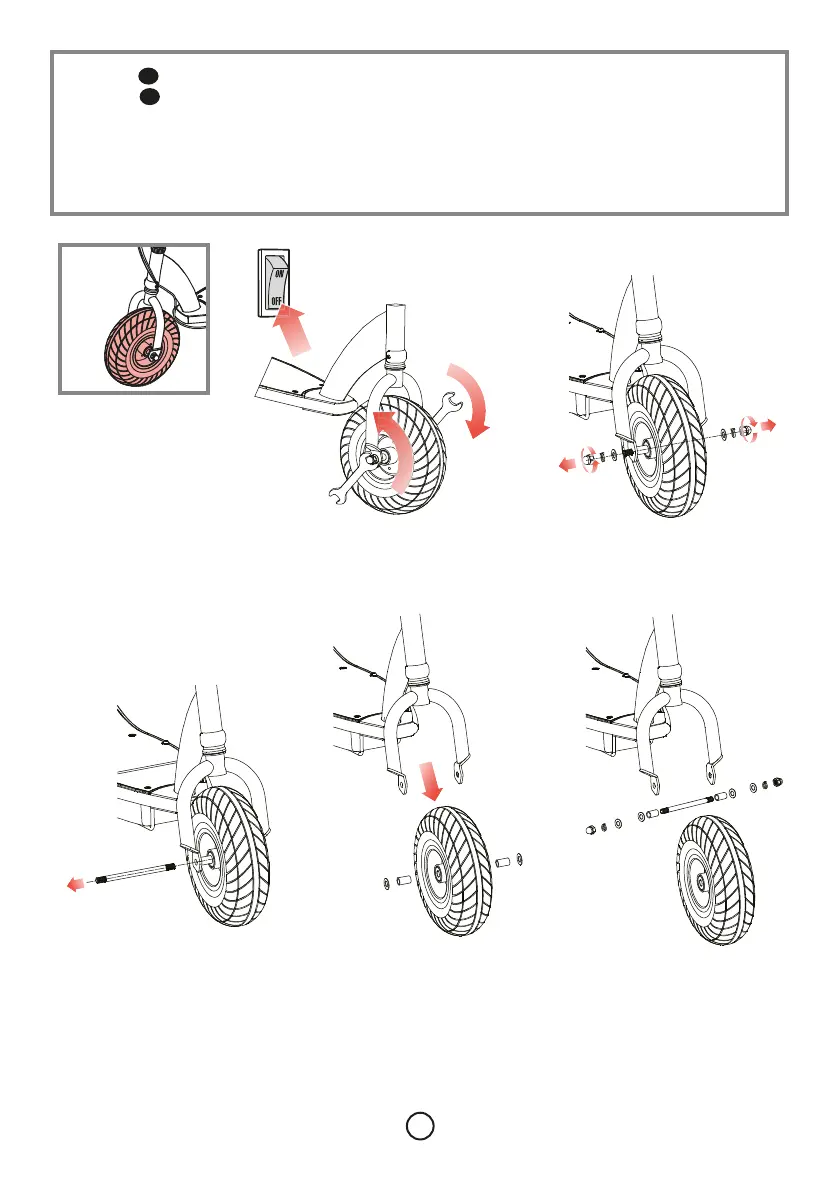 ON
OFF