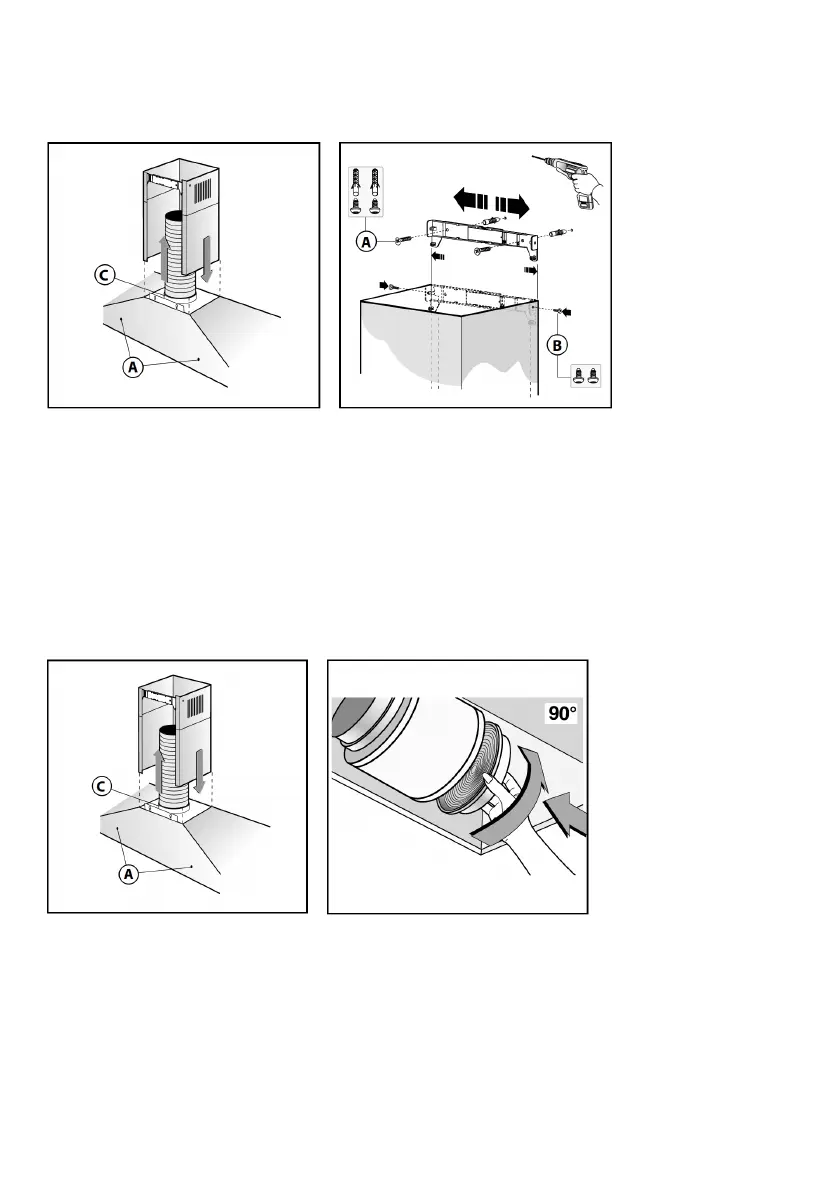 C

A

A

B

C

A

90°