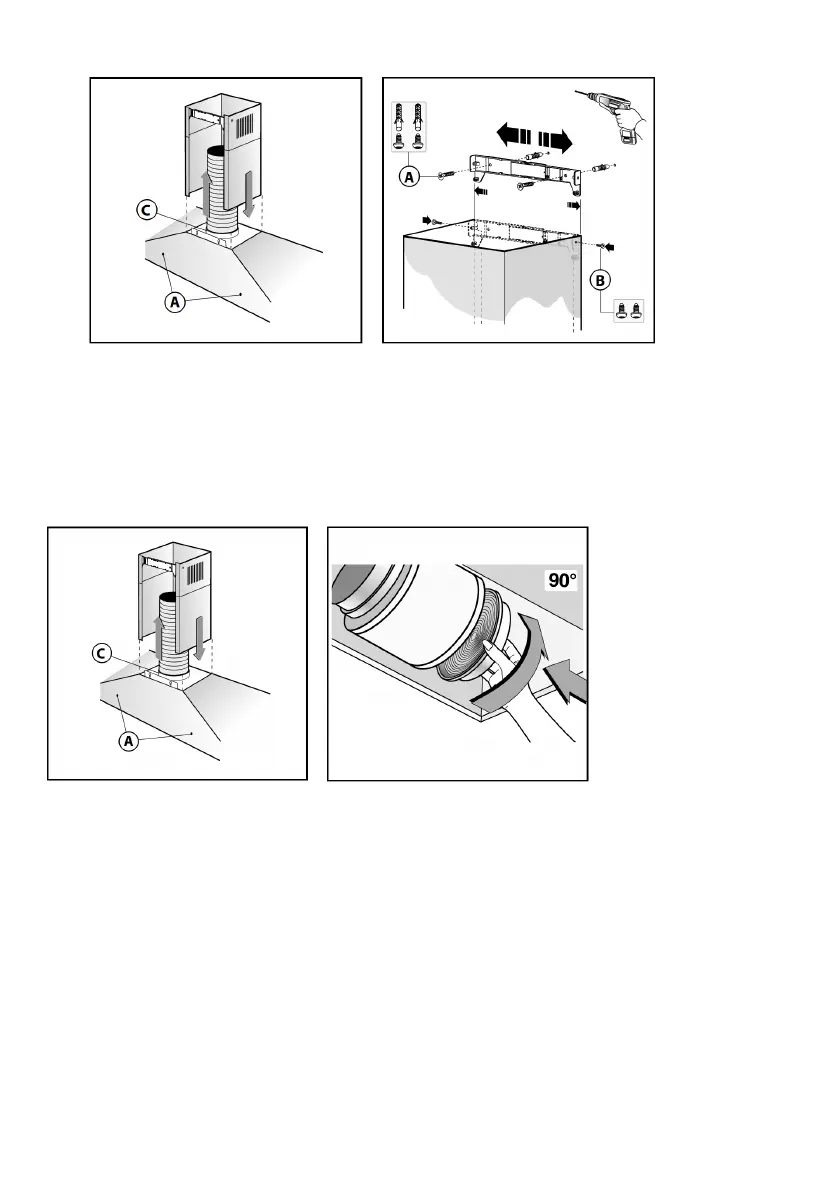 C

A

A

B

C

A

90°